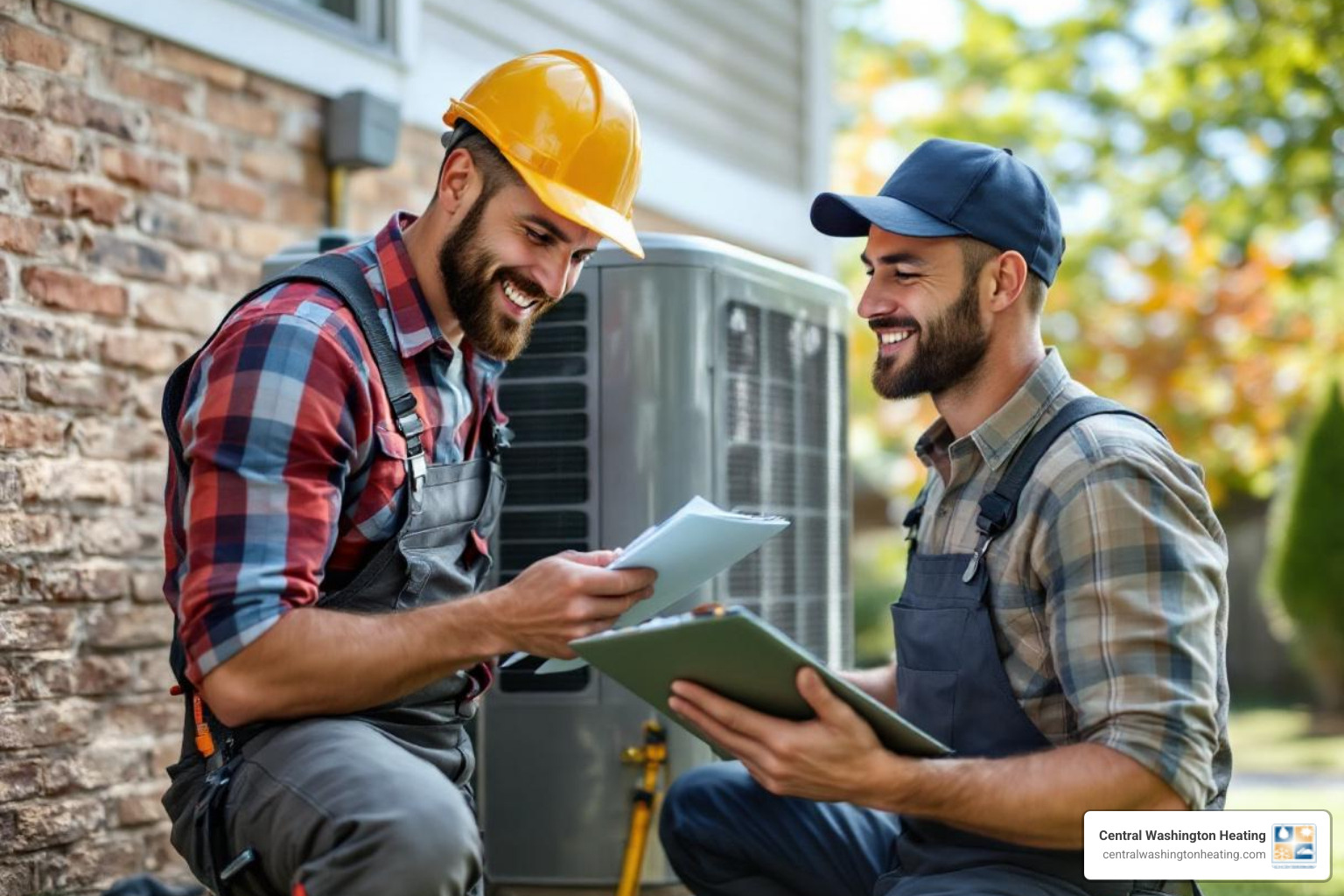 Central Washington Heating
centralwashingtonheating.com