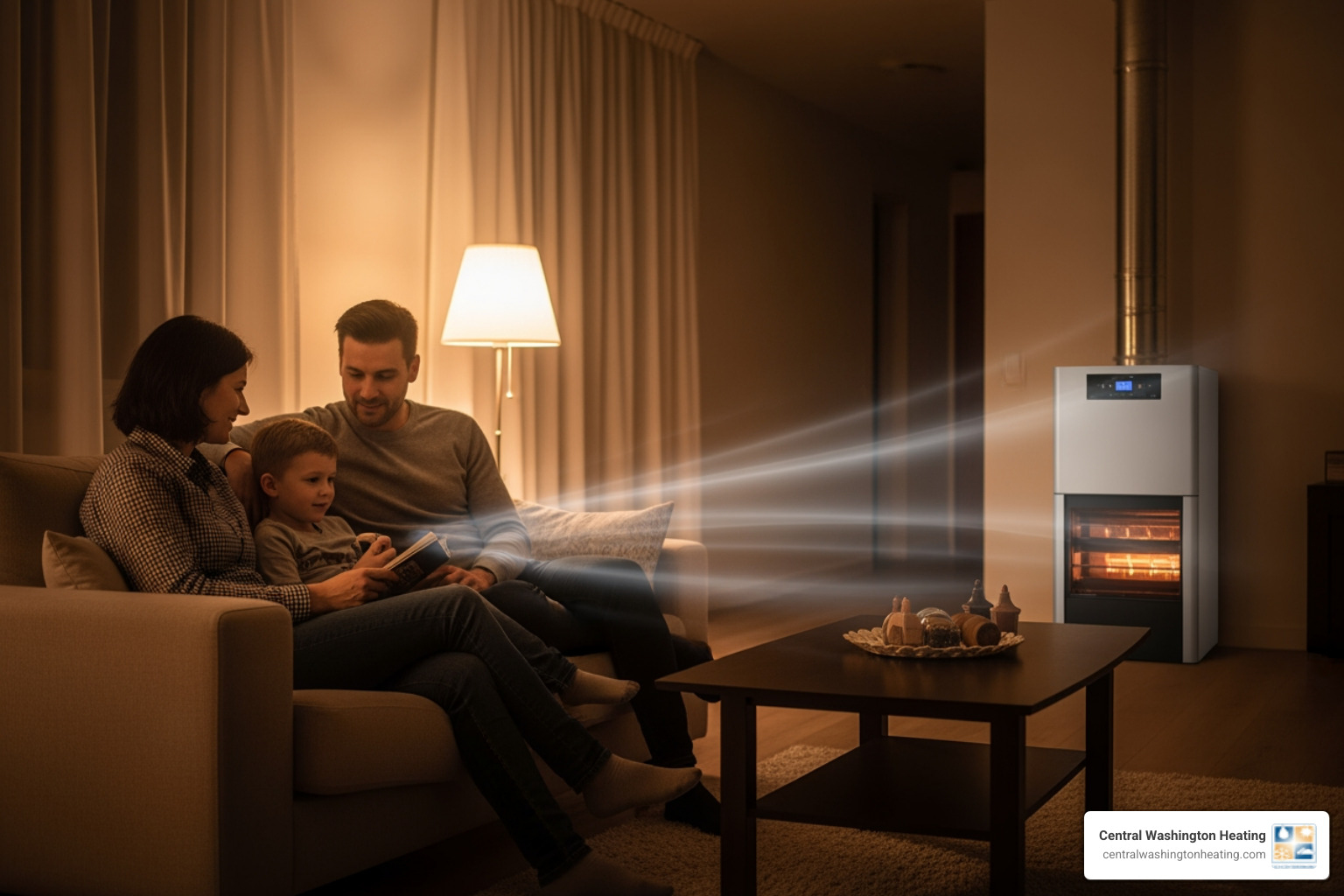 Central Washington Heating
centralwashingtonheating.com