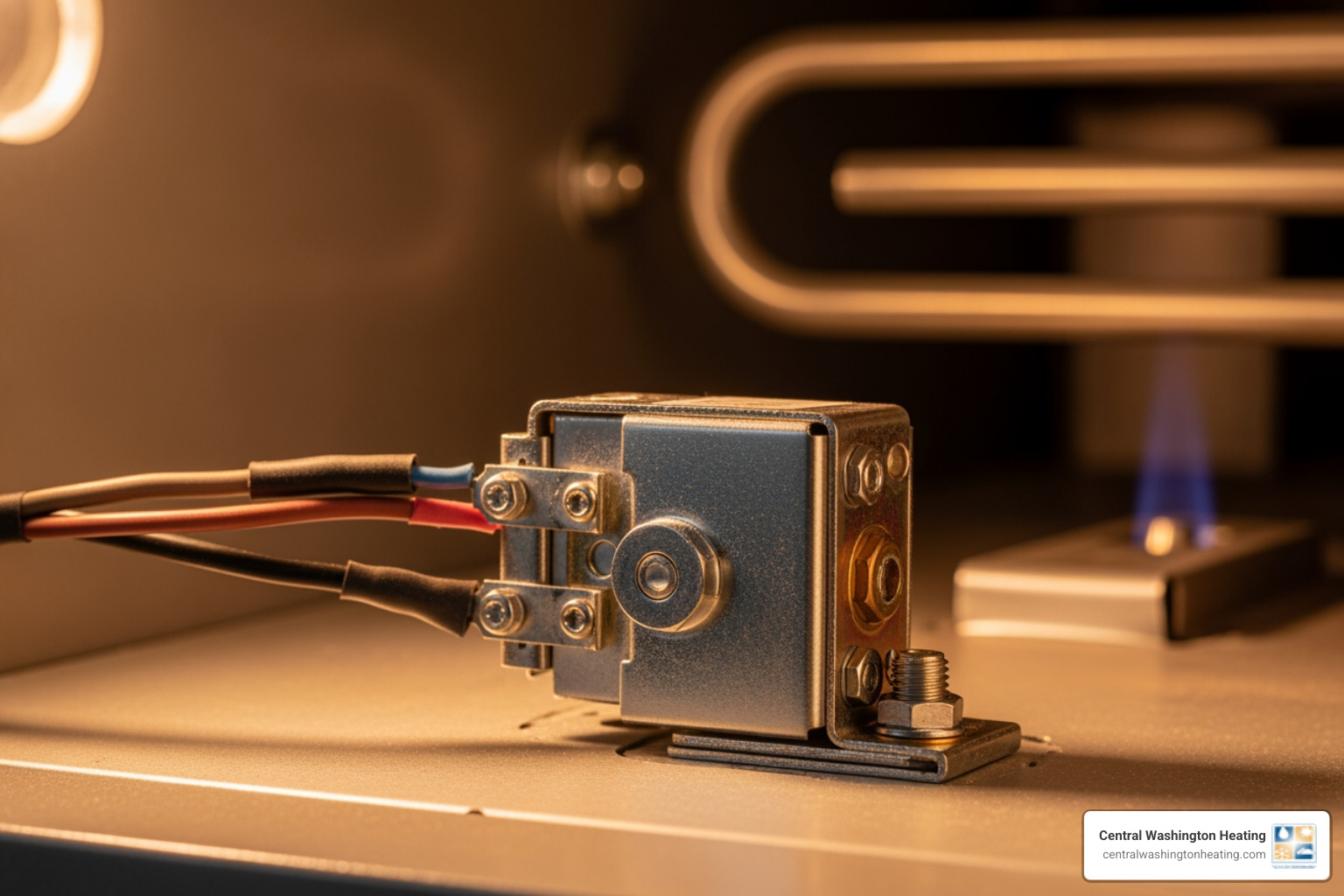 Central Washington Heating
centralwashingtonheating.com