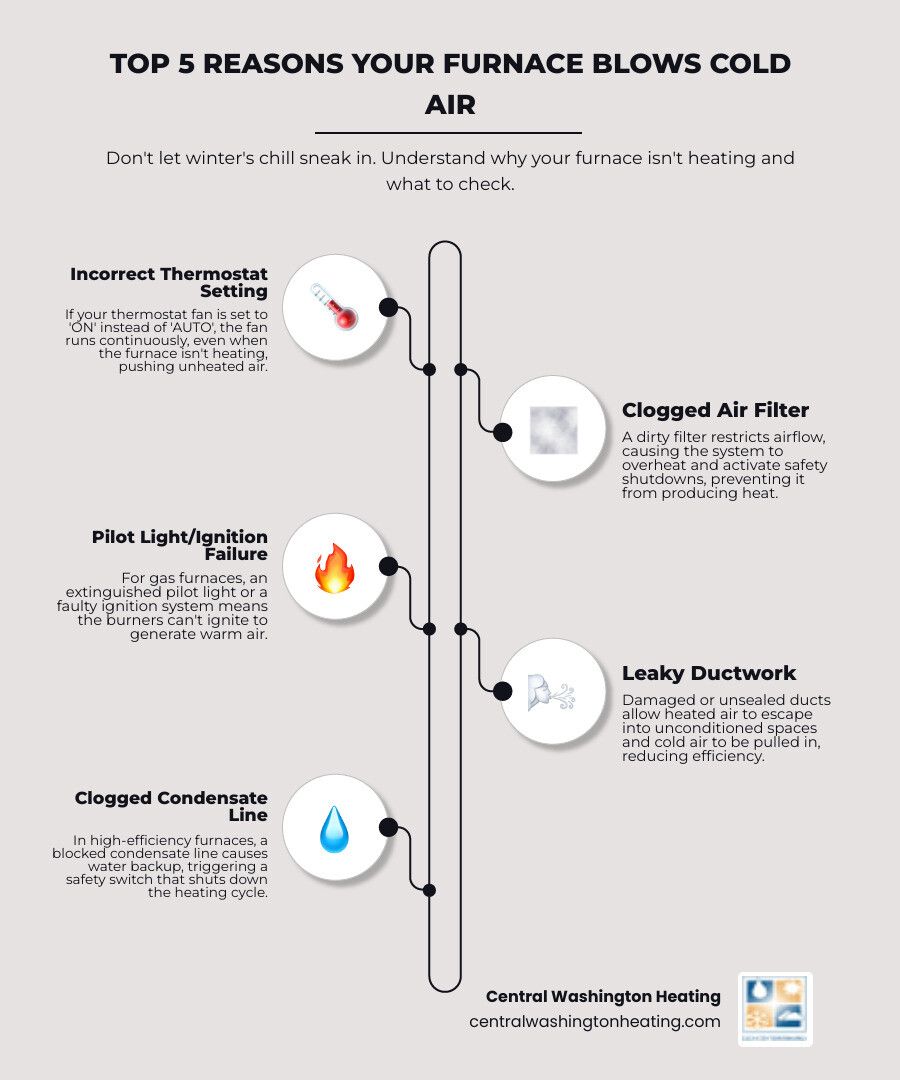 TOP 5 REASONS YOUR FURNACE BLOWS COLD AIR

Don't let winter's chill sneak in. Understand why your furnace isn't heating and what to check.

Incorrect Thermostat Setting

If your thermostat fan is set to 'ON' instead of 'AUTO', the fan runs continuously, even when the furnace isn't heating, pushing unheated air.

Clogged Air Filter

A dirty filter restricts airflow, causing the system to overheat and activate safety shutdowns, preventing it from producing heat.

Pilot Light/Ignition Failure

For gas furnaces, an extinguished pilot light or a faulty ignition system means the burners can't ignite to generate warm air.

Leaky Ductwork

Damaged or unsealed ducts allow heated air to escape into unconditioned spaces and cold air to be pulled in, reducing efficiency.

Clogged Condensate Line

In high-efficiency furnaces, a blocked condensate line causes water backup, triggering a safety switch that shuts down the heating cycle.

Central Washington Heating
centralwashingtonheating.com