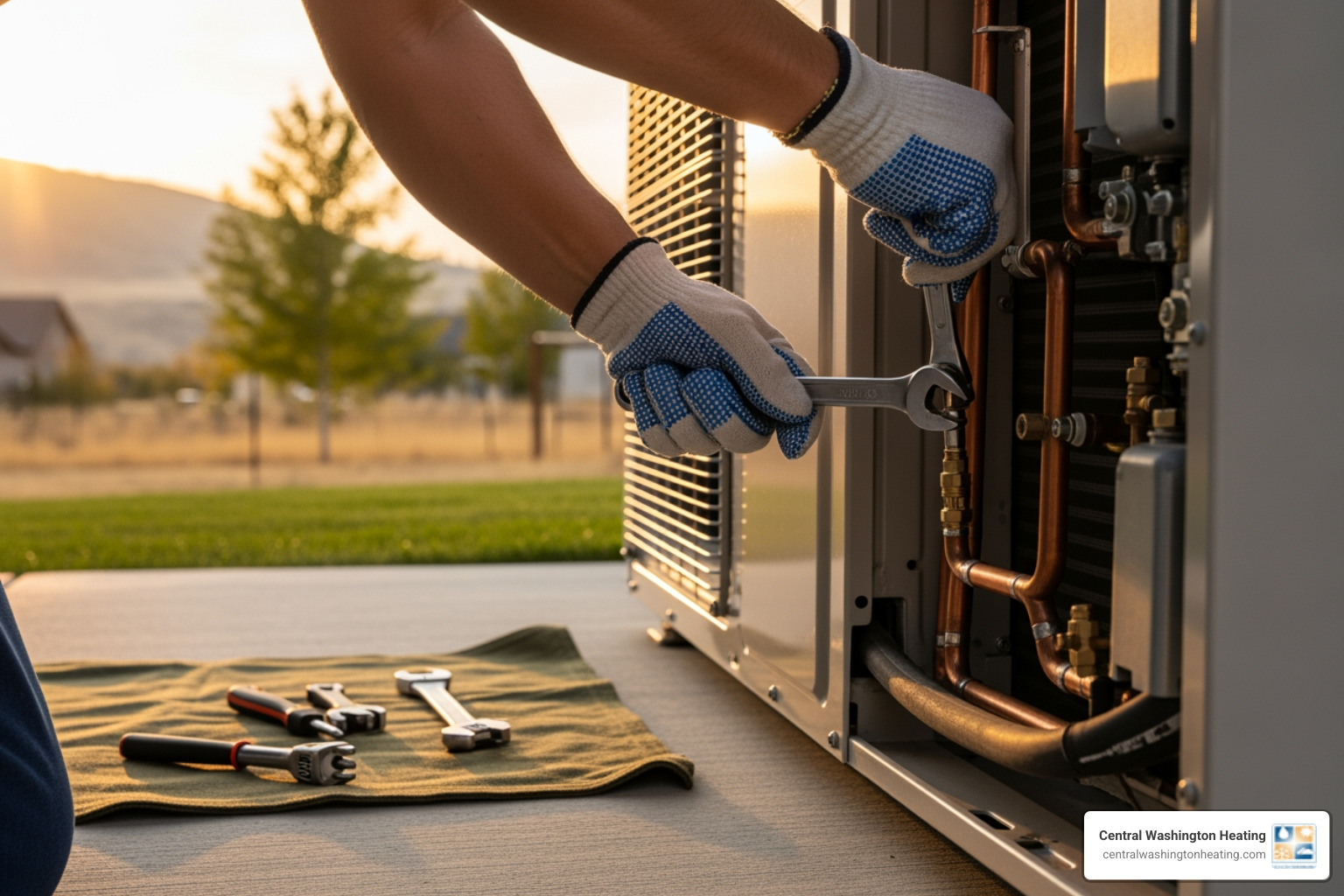 Central Washington Heating
centralwashingtonheating.com