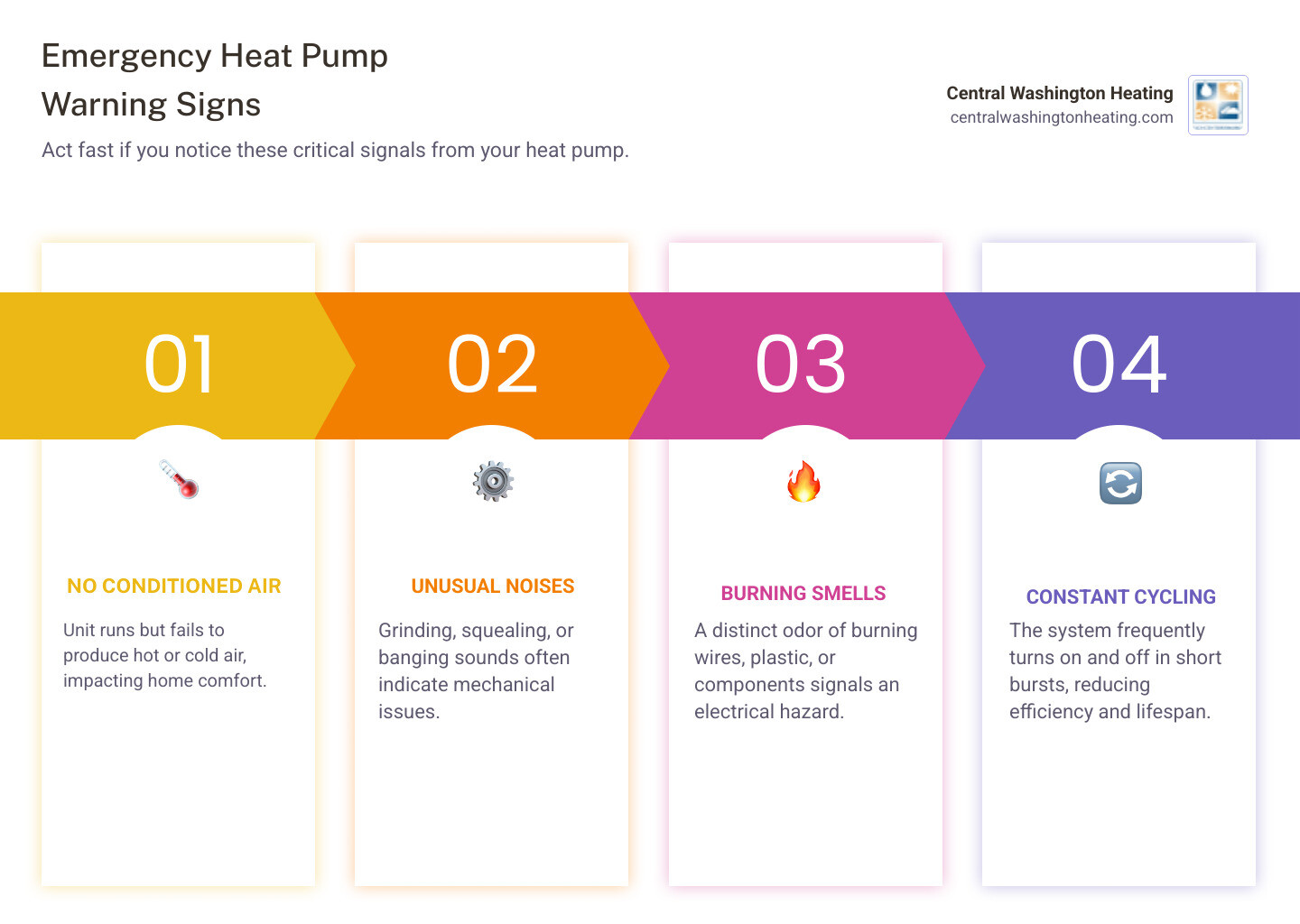 Emergency Heat Pump Warning Signs

Act fast if you notice these critical signals from your heat pump.

Central Washington Heating
centralwashingtonheating.com

01

NO CONDITIONED AIR

Unit runs but fails to produce hot or cold air, impacting home comfort.

02

UNUSUAL NOISES

Grinding, squealing, or banging sounds often indicate mechanical issues.

03

BURNING SMELLS

A distinct odor of burning wires, plastic, or components signals an electrical hazard.

04

CONSTANT CYCLING

The system frequently turns on and off in short bursts, reducing efficiency and lifespan.