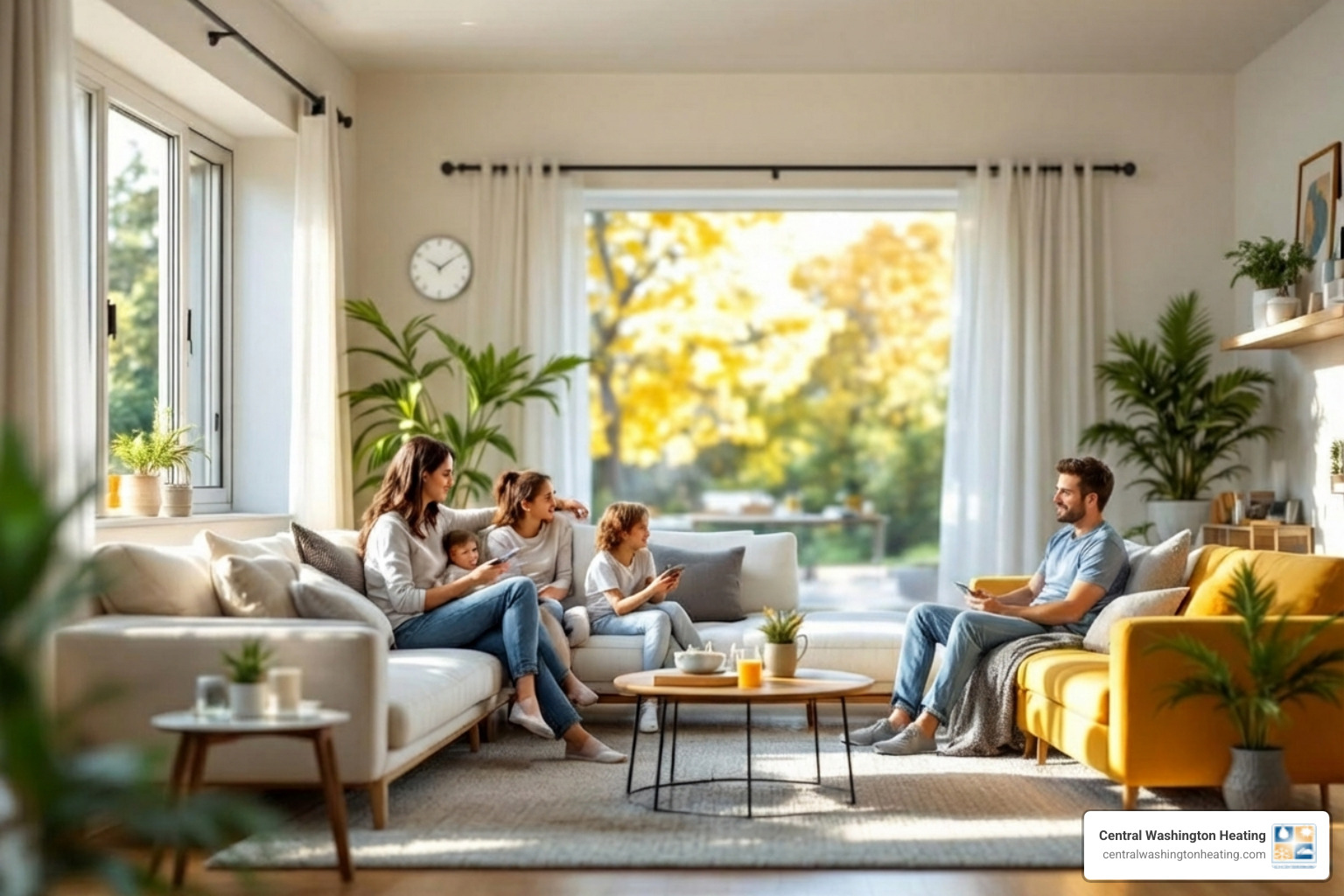 Central Washington Heating
centralwashingtonheating.com