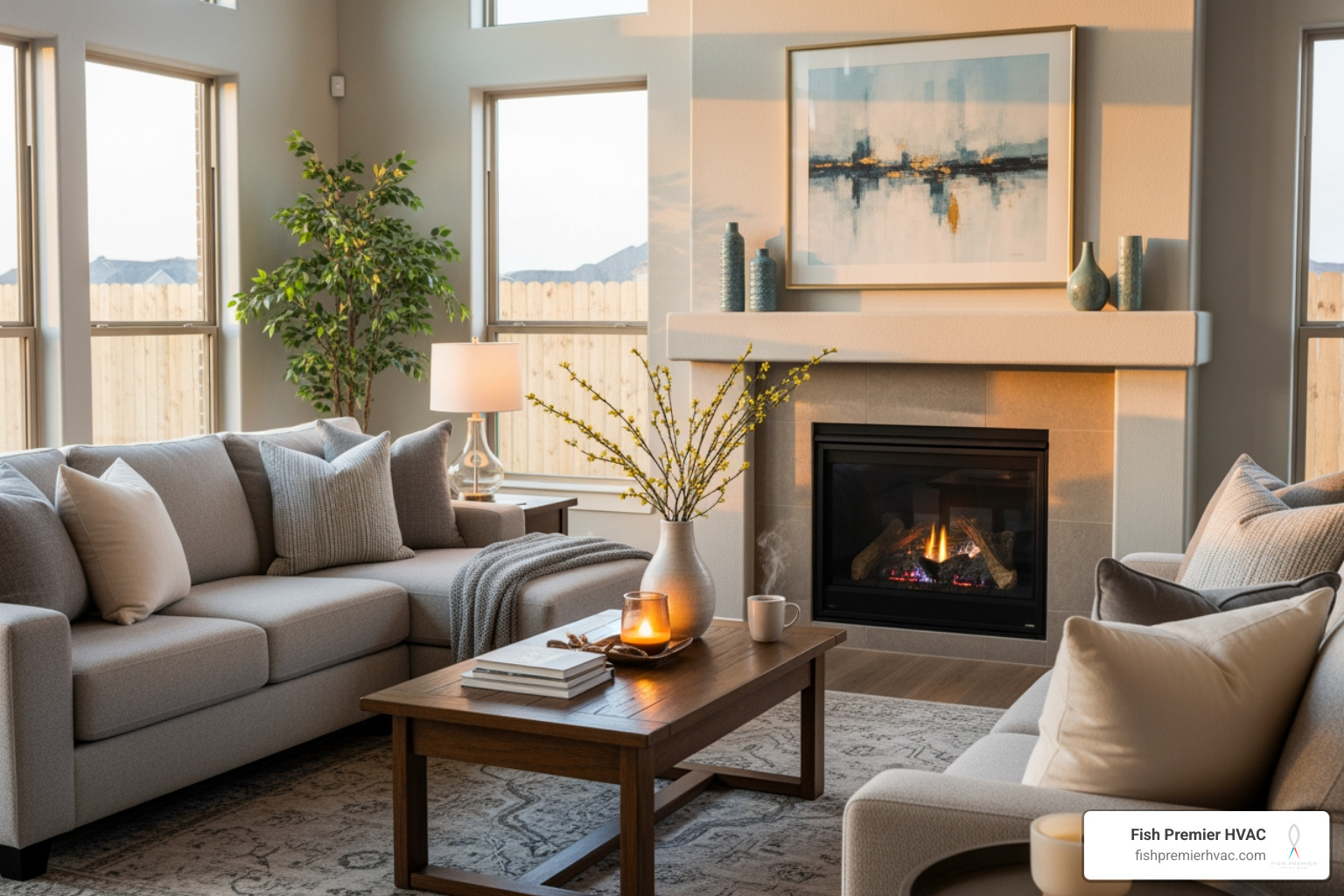 Fish Premier HVAC
fishpremierhvac.com