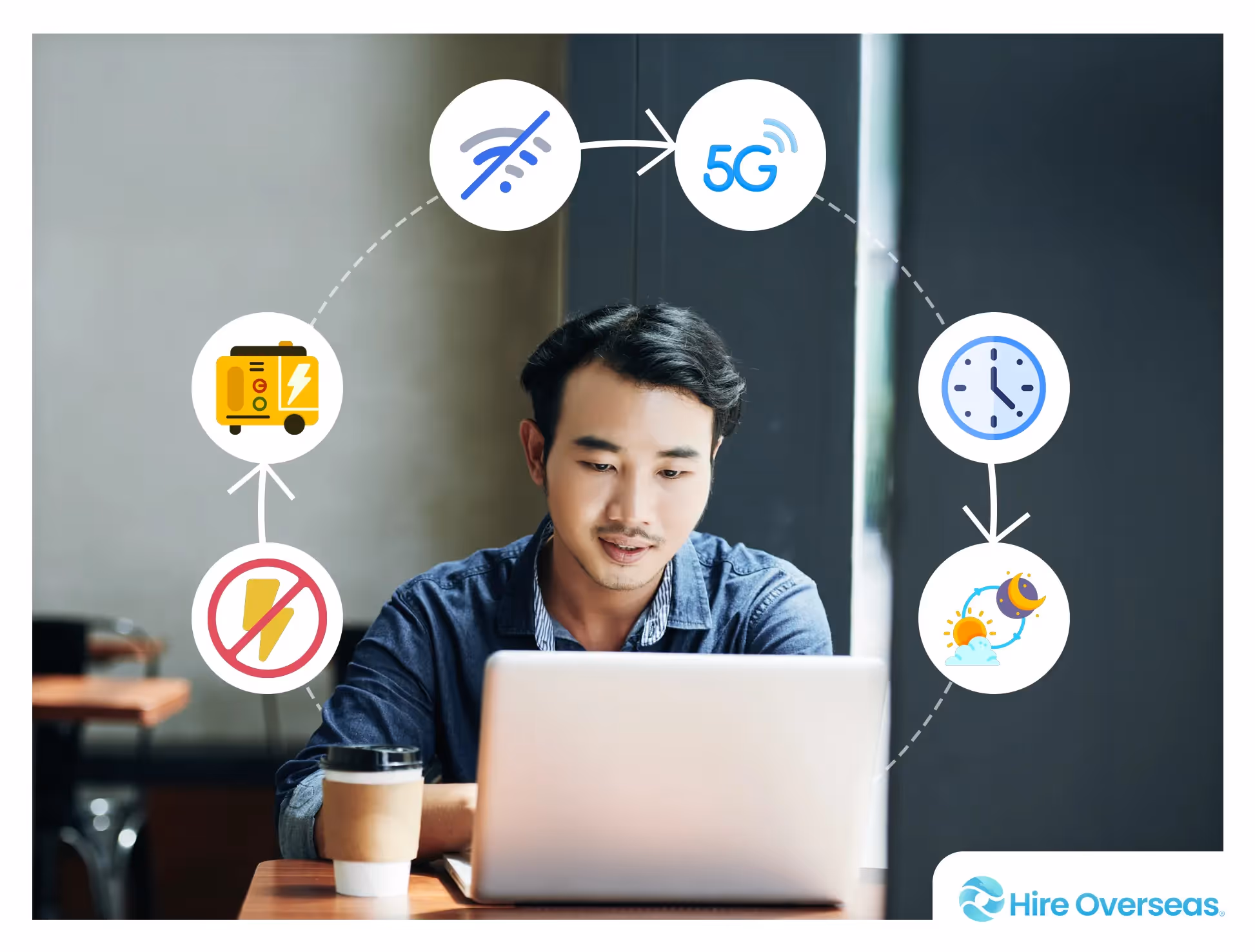 5G

Hire Overseas