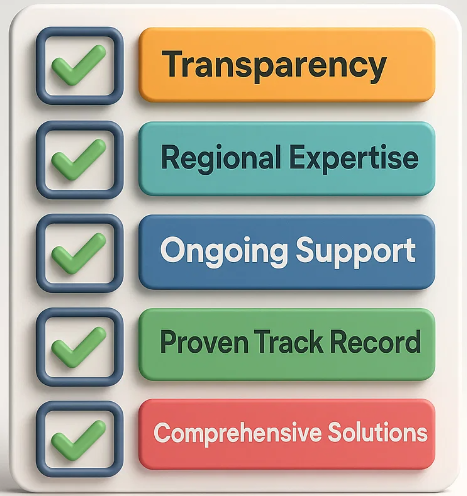 Transparency

Regional Expertise

Ongoing Support

Proven Track Record

Comprehensive Solutions