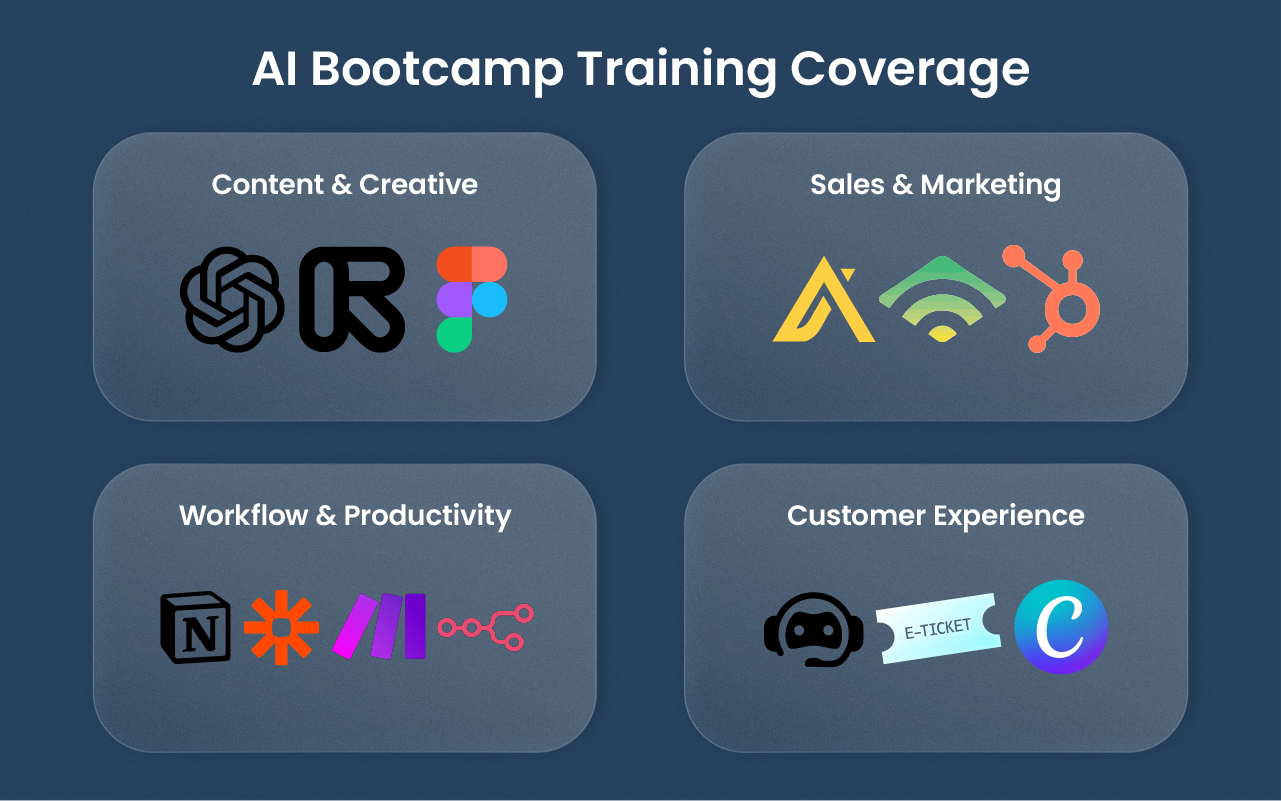 AI Bootcamp Training Coverage

Content & Creative

Sales & Marketing

Workflow & Productivity

N

Customer Experience

E-TICKET

C