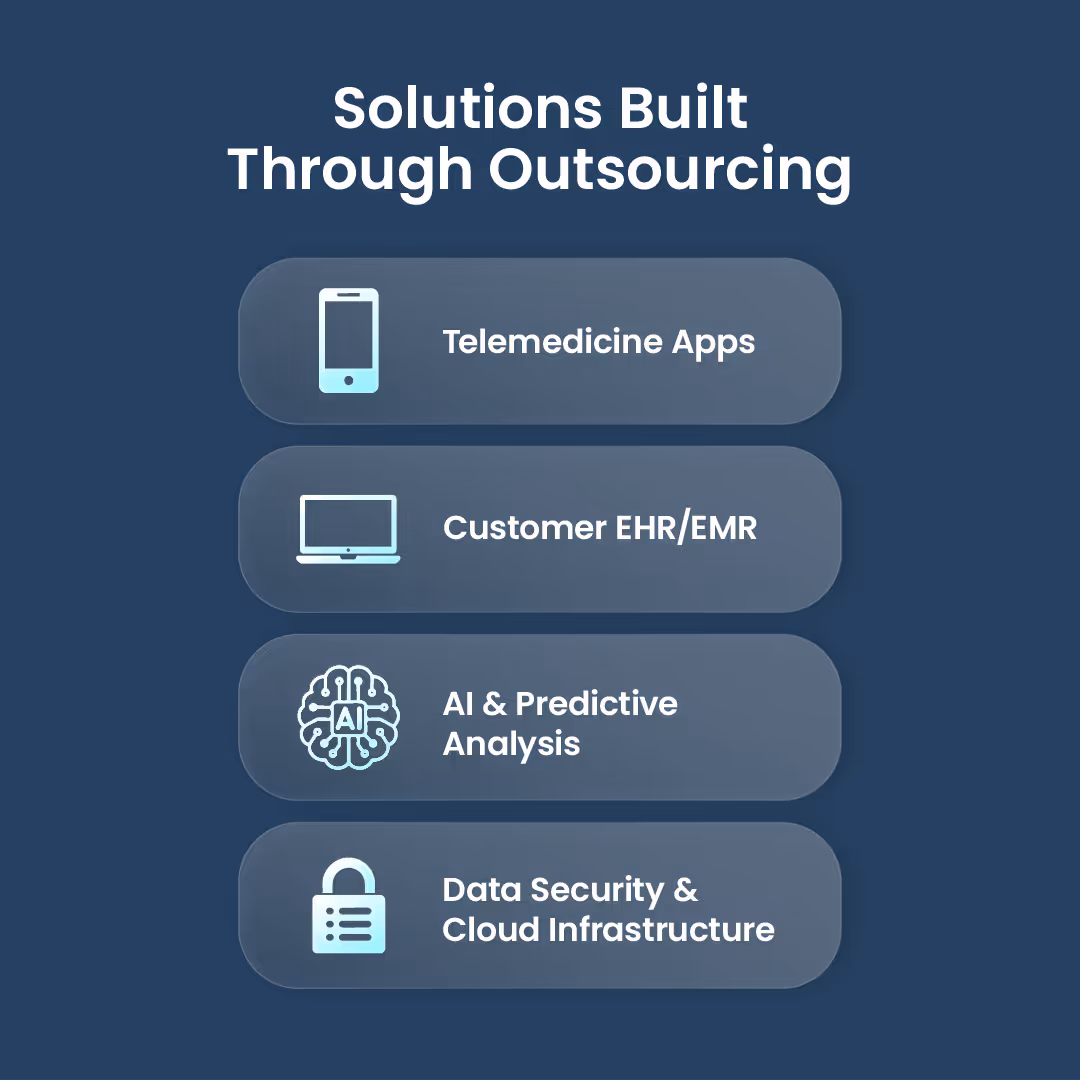 Solutions Built Through Outsourcing

Telemedicine Apps

Customer EHR/EMR

AI

AI & Predictive Analysis

Data Security & Cloud Infrastructure