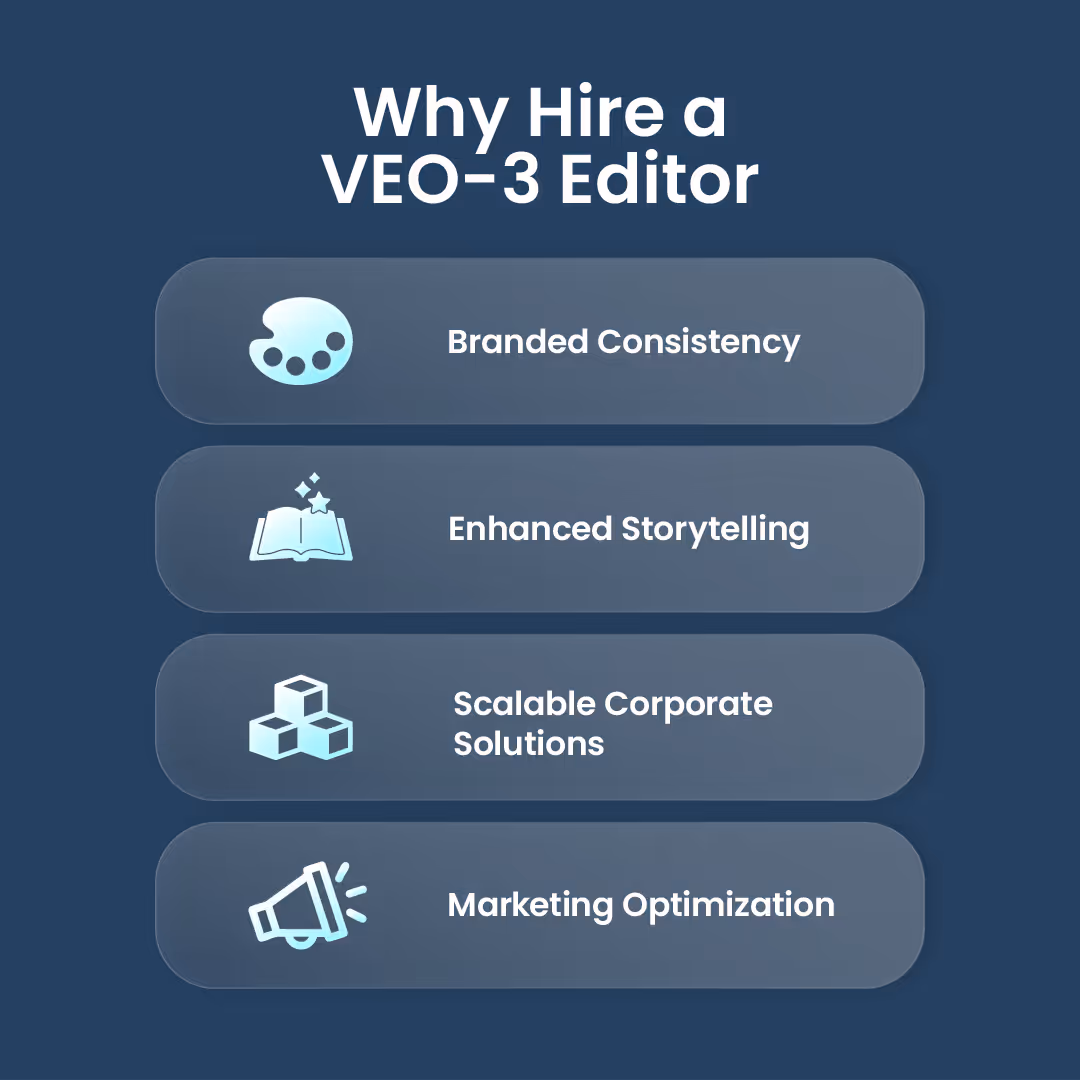 Why Hire a VEO-3 Editor

Branded Consistency

Enhanced Storytelling

Scalable Corporate Solutions

Marketing Optimization