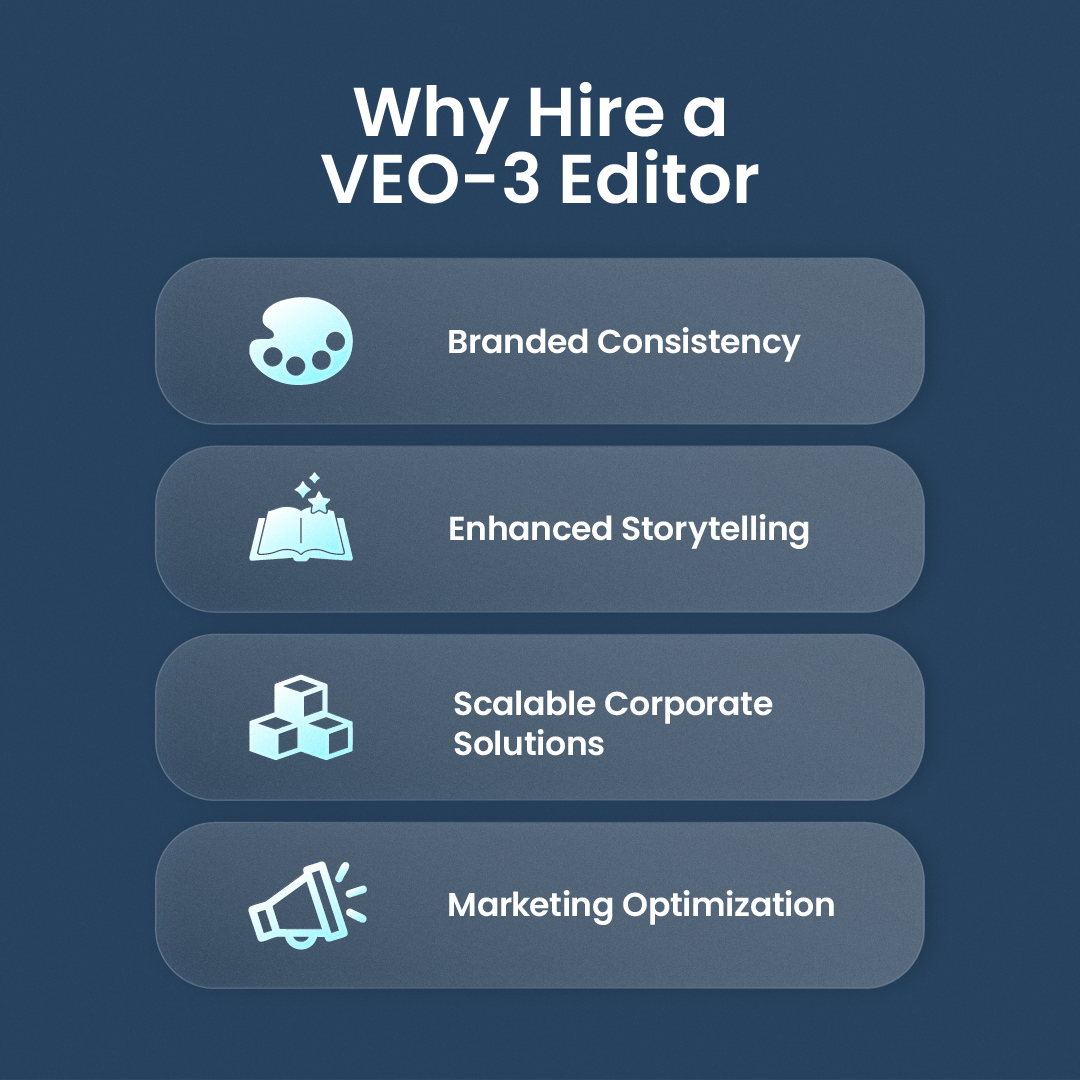 Why Hire a VEO-3 Editor

Branded Consistency

Enhanced Storytelling

Scalable Corporate Solutions

Marketing Optimization