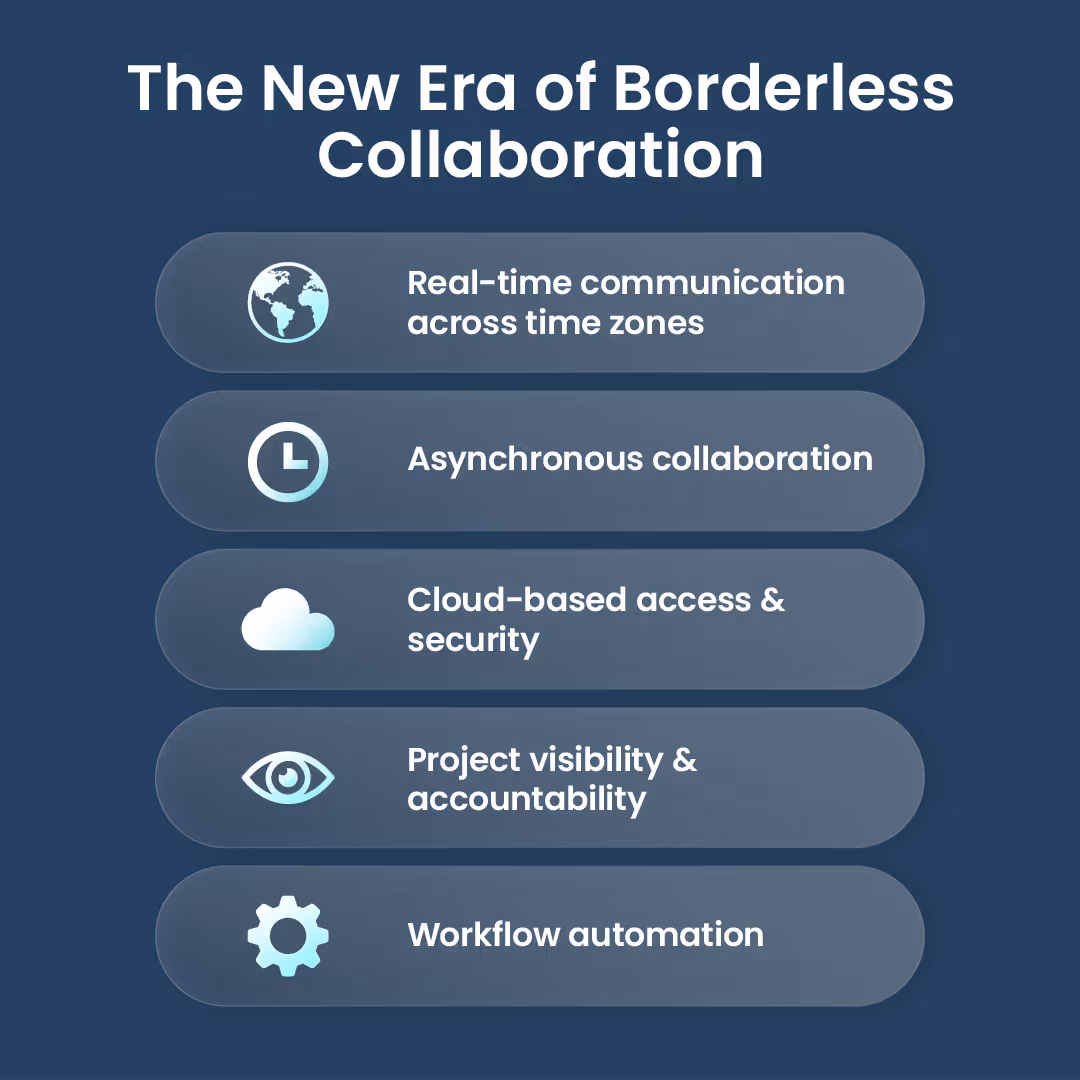 The New Era of Borderless Collaboration

Real-time communication across time zones

Asynchronous collaboration

Cloud-based access & security

Project visibility & accountability

Workflow automation