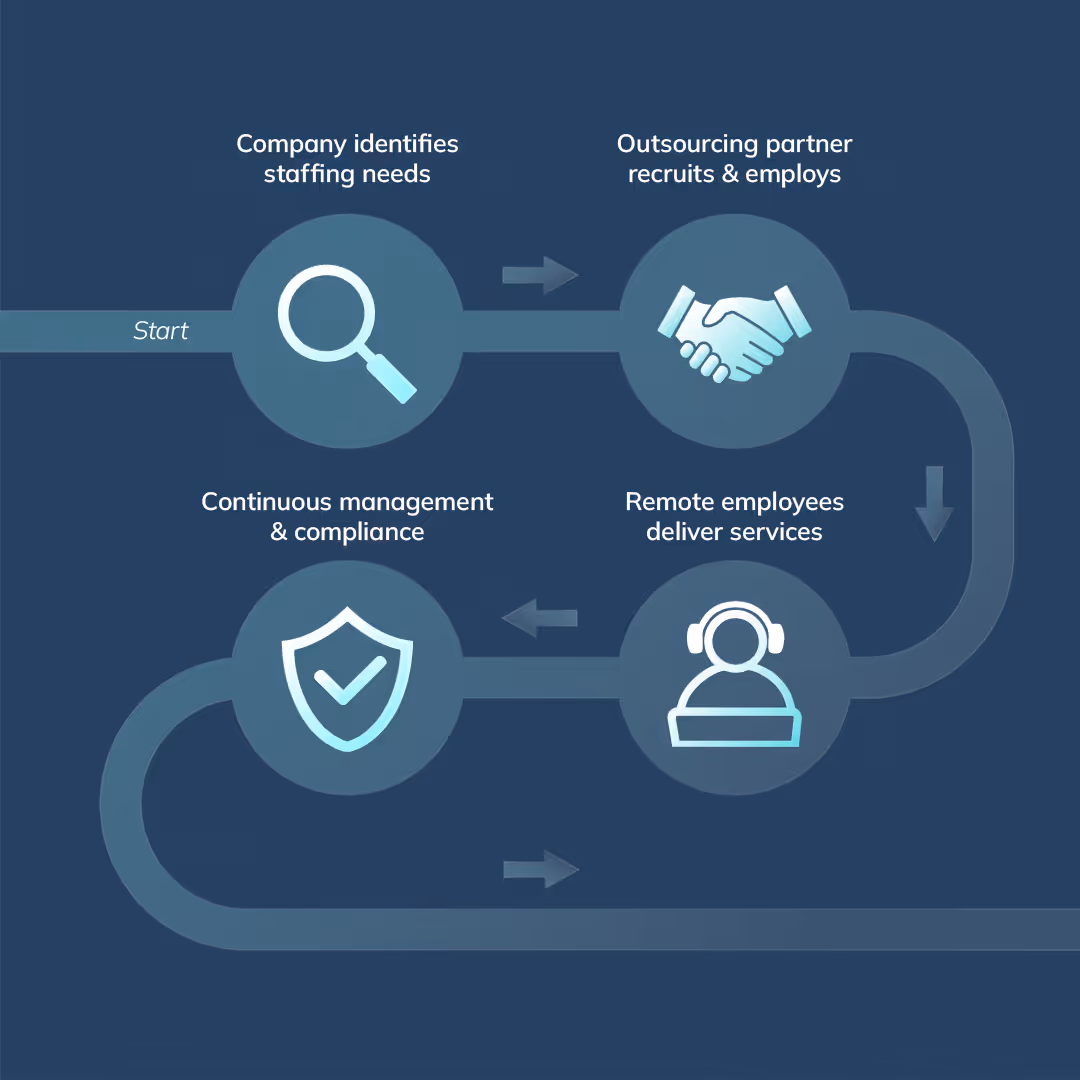 Start

Company identifies staffing needs

Outsourcing partner recruits & employs

Remote employees deliver services

Continuous management & compliance