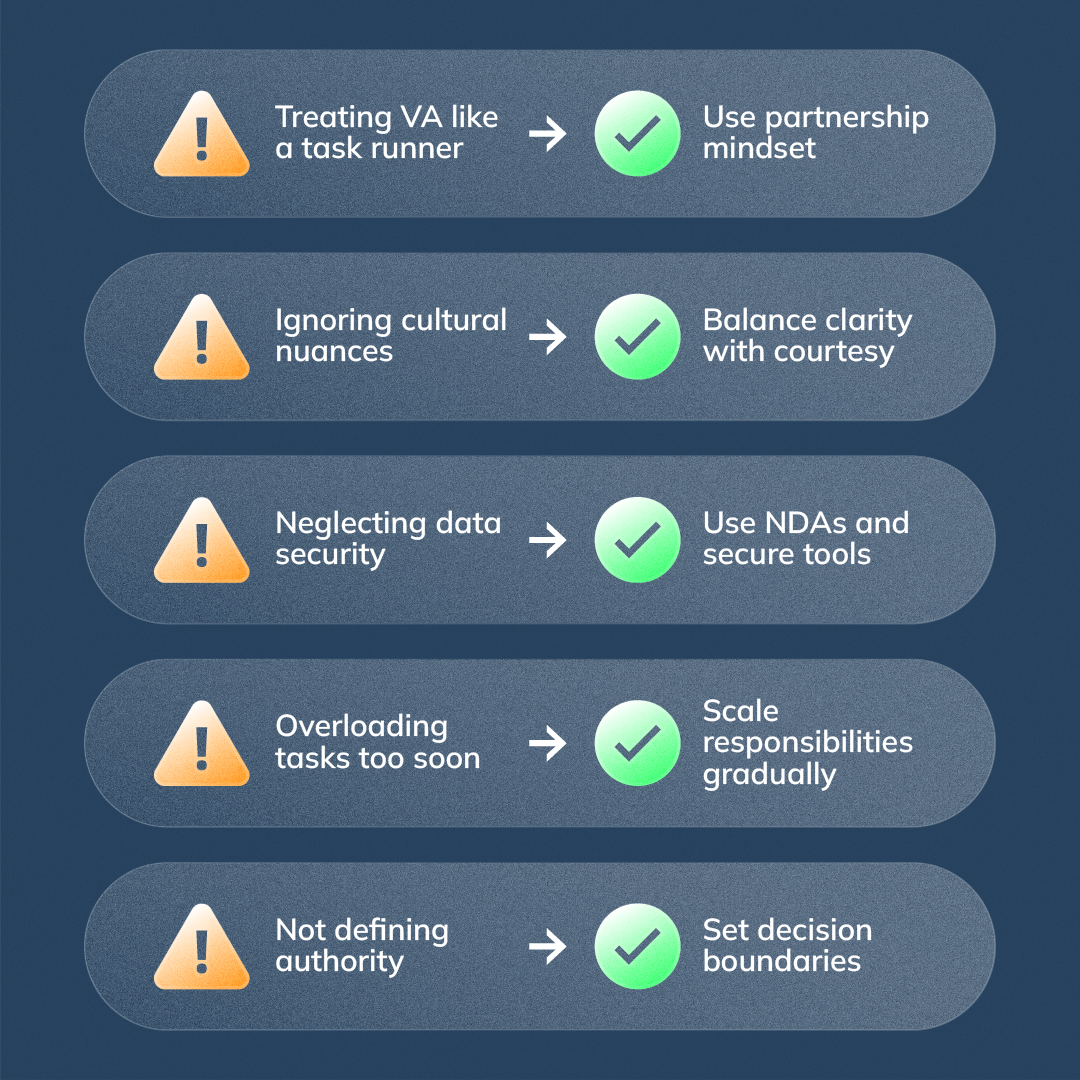 Treating VA like a task runner → Use partnership mindset

Ignoring cultural nuances → Balance clarity with courtesy

Neglecting data security → Use NDAs and secure tools

Overloading tasks too soon → Scale responsibilities gradually

Not defining authority → Set decision boundaries