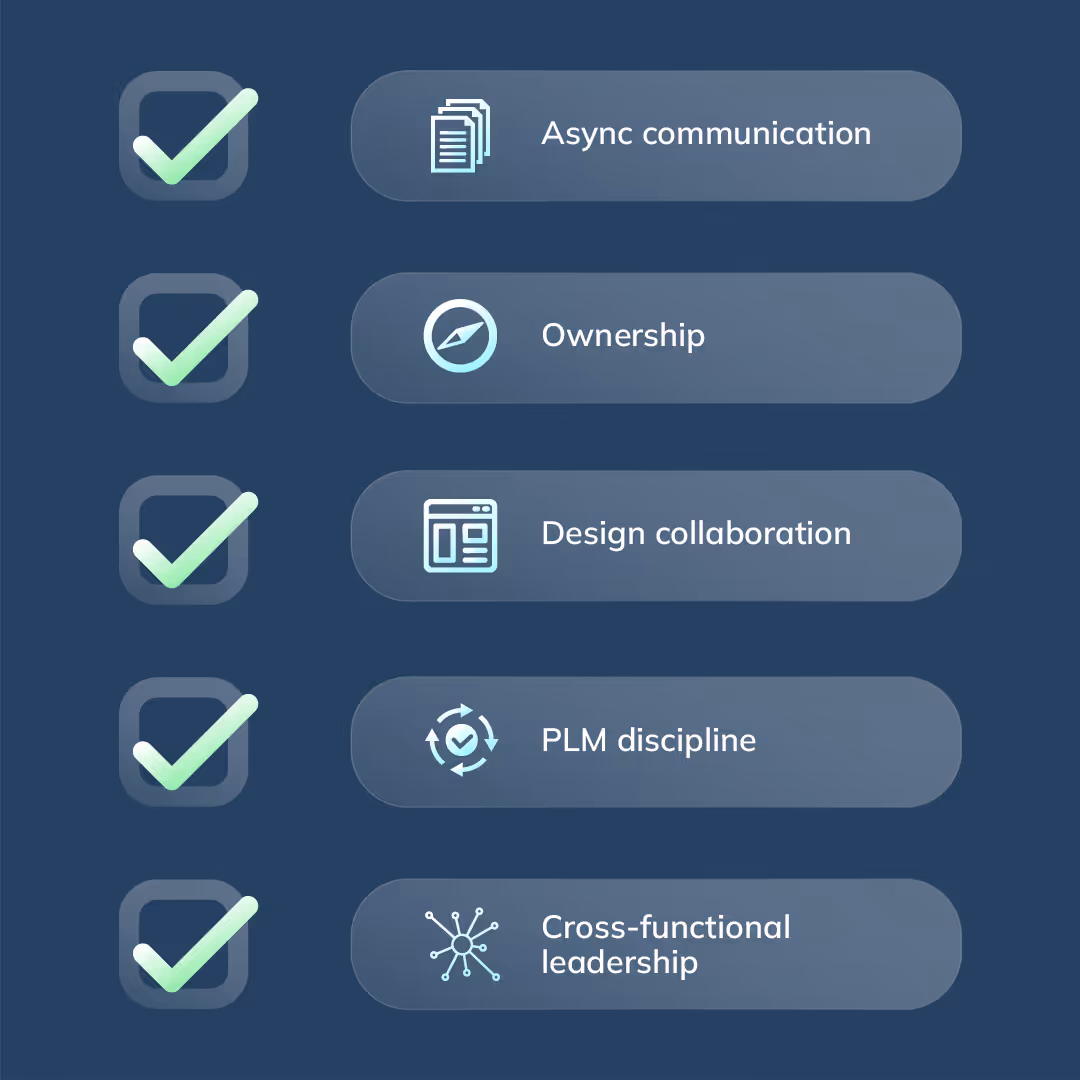 Async communication

Ownership

Design collaboration

PLM discipline

Cross-functional leadership