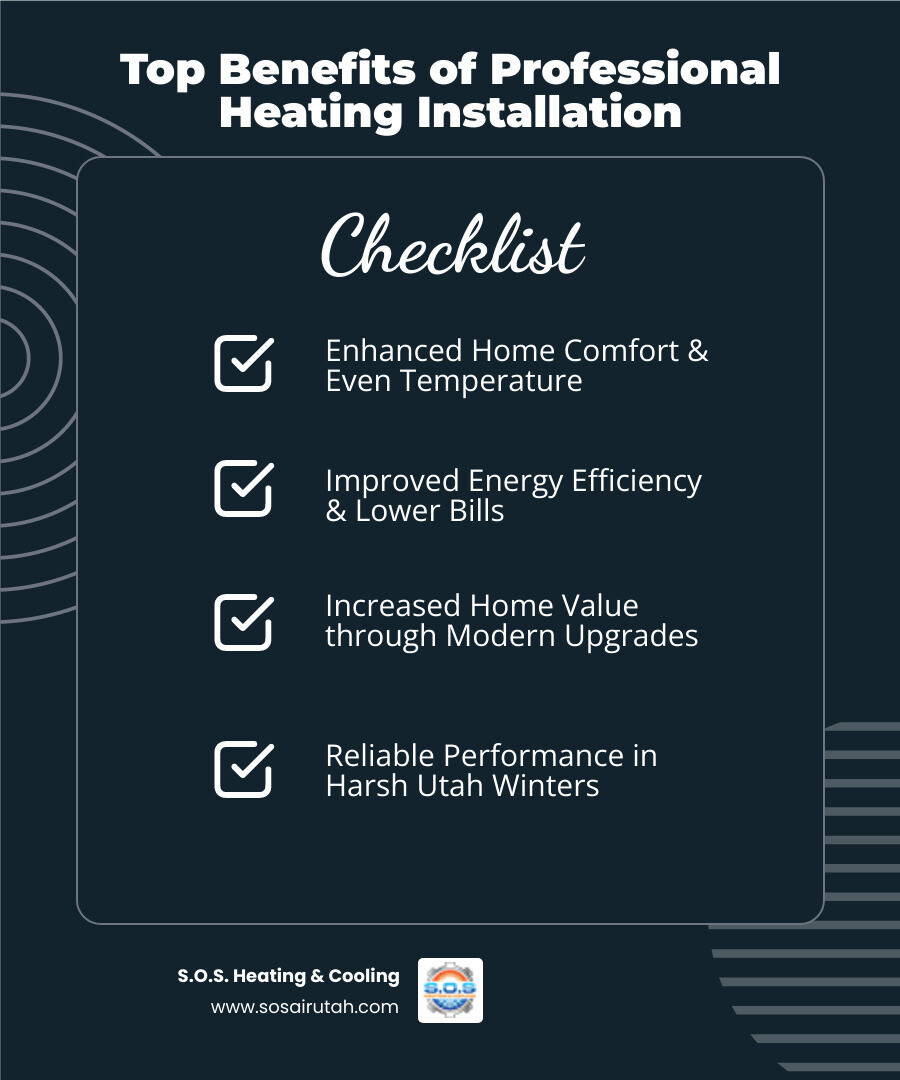 Top Benefits of Professional Heating Installation

Checklist

Enhanced Home Comfort & Even Temperature

Improved Energy Efficiency & Lower Bills

Increased Home Value through Modern Upgrades

Reliable Performance in Harsh Utah Winters

S.O.S. Heating & Cooling
www.sosairutah.com

S.O.S