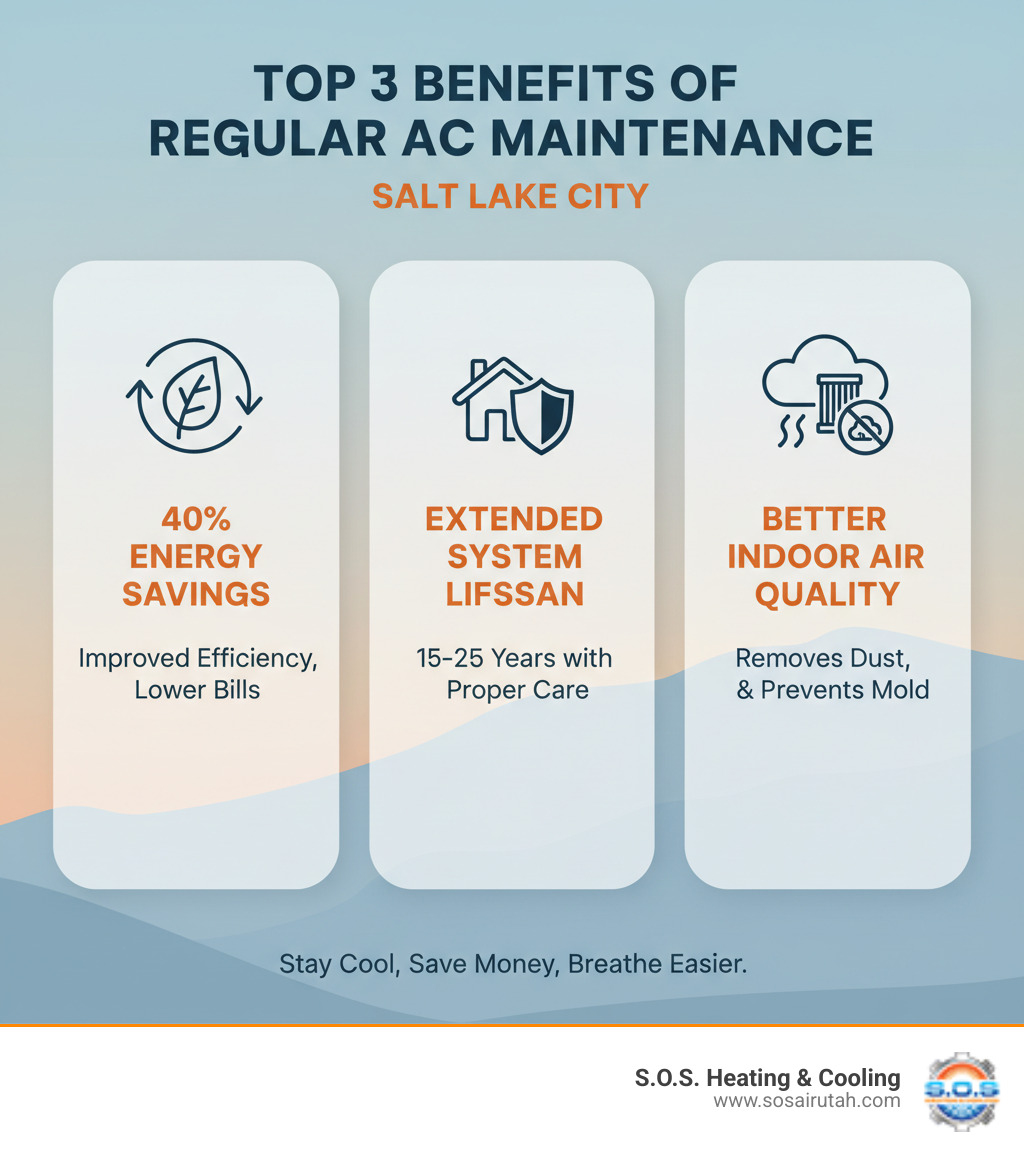 TOP 3 BENEFITS OF REGULAR AC MAINTENANCE

SALT LAKE CITY

40% ENERGY SAVINGS

Improved Efficiency, Lower Bills

EXTENDED SYSTEM LIFSSAN

15-25 Years with Proper Care

BETTER INDOOR AIR QUALITY

Removes Dust, & Prevents Mold

Stay Cool, Save Money, Breathe Easier.

S.O.S. Heating & Cooling
www.sosairutah.com

S.O.S