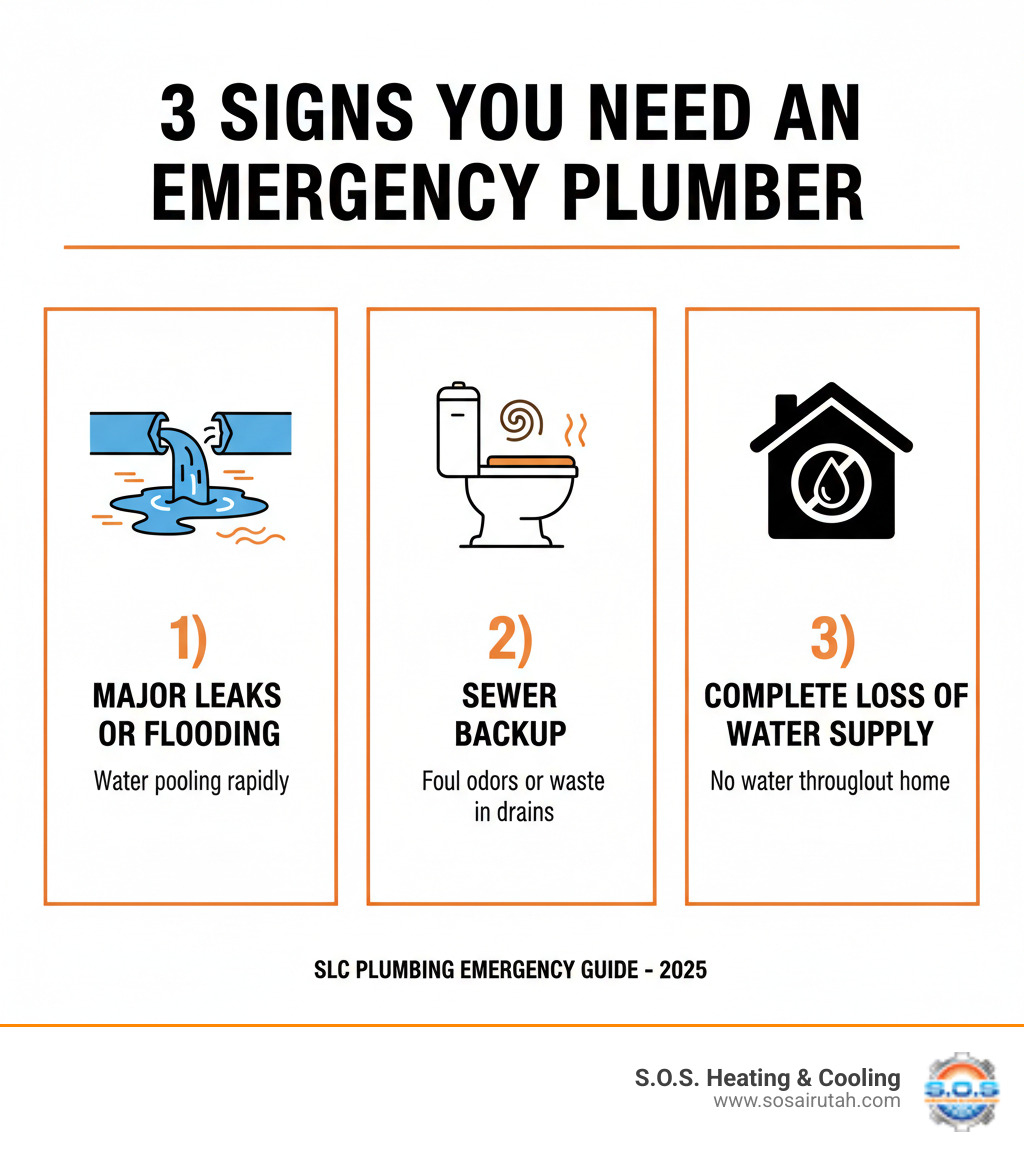 3 SIGNS YOU NEED AN EMERGENCY PLUMBER

1)
MAJOR LEAKS OR FLOODING
Water pooling rapidly

2)
SEWER BACKUP
Foul odors or waste in drains

3)
COMPLETE LOSS OF WATER SUPPLY
No water througlout home

SLC PLUMBING EMERGENCY GUIDE - 2025

S.O.S. Heating & Cooling
www.sosairutah.com
S.O.S