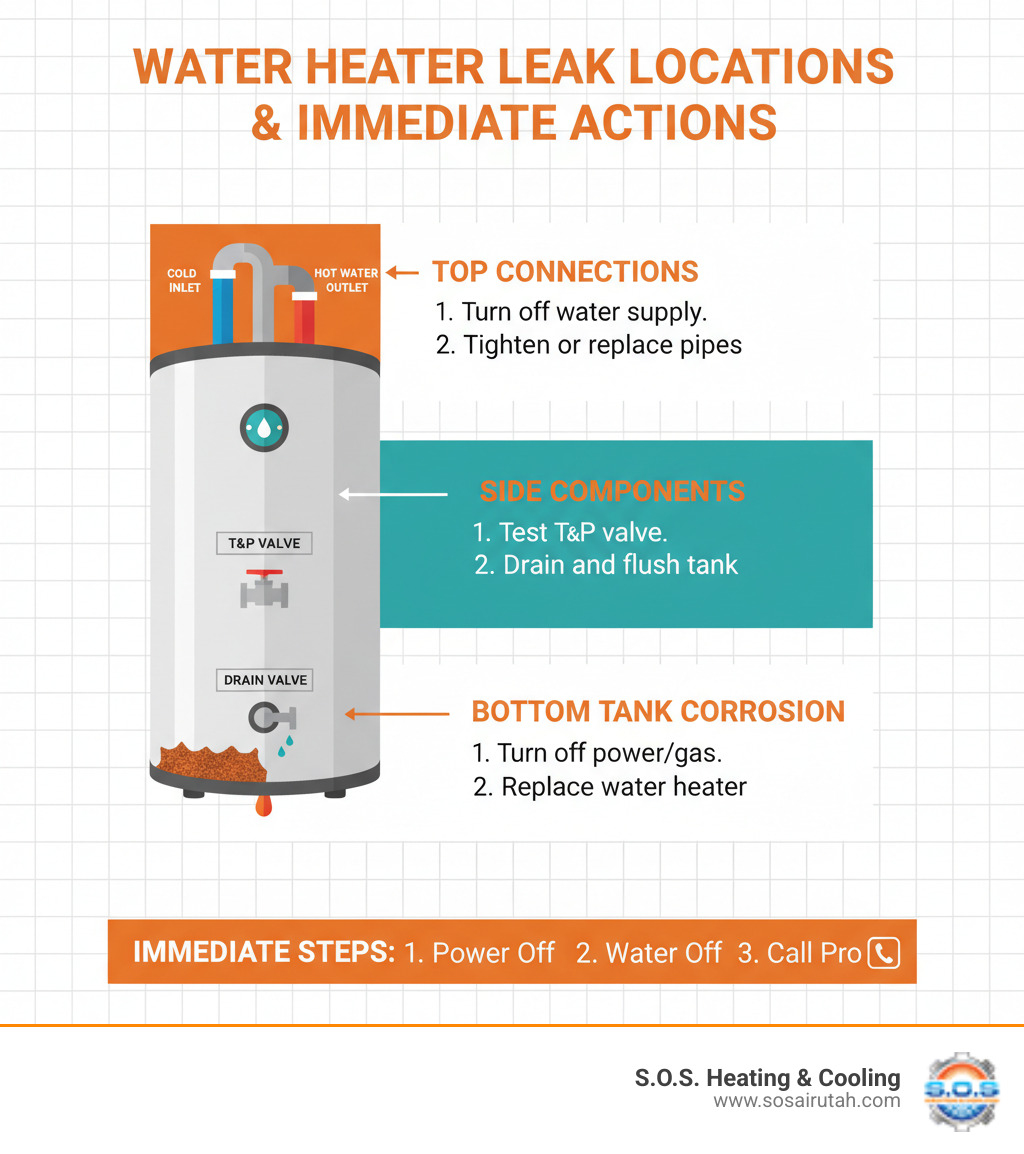 WATER HEATER LEAK LOCATIONS & IMMEDIATE ACTIONS

COLD INLET

HOT WATER OUTLET

TOP CONNECTIONS
1. Turn off water supply.
2. Tighten or replace pipes

SIDE COMPONENTS
1. Test T&P valve.
2. Drain and flush tank

T&P VALVE

DRAIN VALVE

BOTTOM TANK CORROSION
1. Turn off power/gas.
2. Replace water heater

IMMEDIATE STEPS: 1. Power Off 2. Water Off 3. Call Pro

S.O.S. Heating & Cooling
www.sosairutah.com

S.O.S