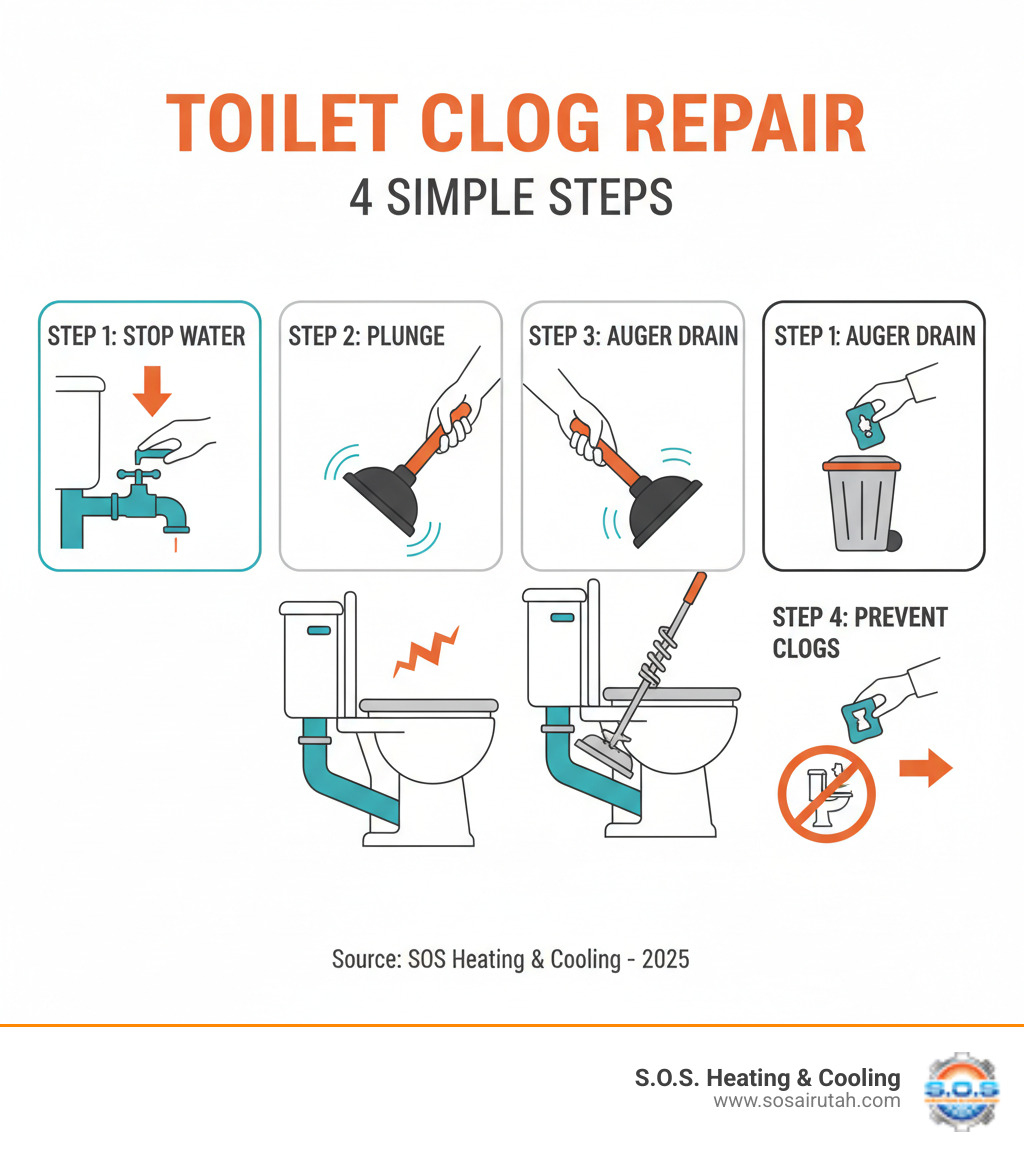 TOILET CLOG REPAIR
4 SIMPLE STEPS

STEP 1: STOP WATER

STEP 2: PLUNGE

STEP 3: AUGER DRAIN

STEP 1: AUGER DRAIN

STEP 4: PREVENT CLOGS

Source: SOS Heating & Cooling - 2025

S.O.S. Heating & Cooling
www.sosairutah.com

S.O.S