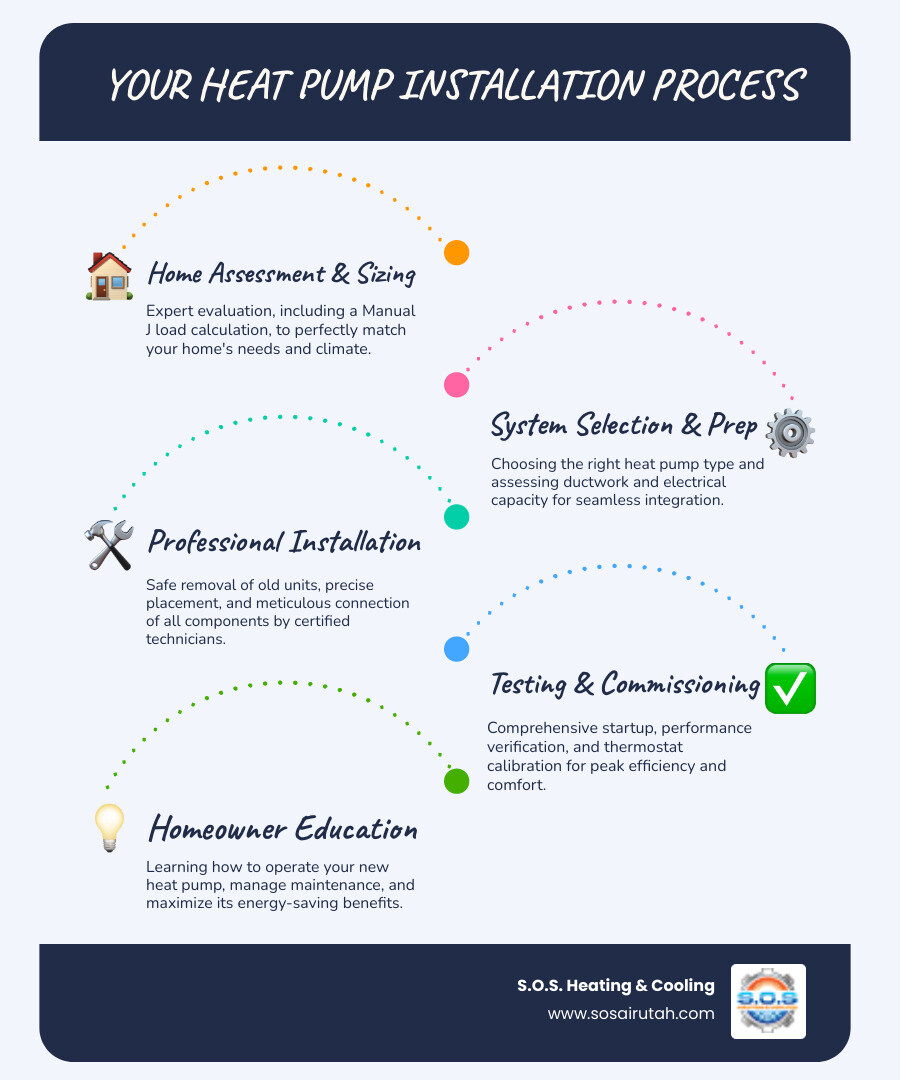 YOUR HEAT PUMP INSTALLATION PROCESS

Home Assessment & Sizing

Expert evaluation, including a Manual J load calculation, to perfectly match your home's needs and climate.

System Selection & Prep

Choosing the right heat pump type and assessing ductwork and electrical capacity for seamless integration.

Professional Installation

Safe removal of old units, precise placement, and meticulous connection of all components by certified technicians.

Testing & Commissioning

Comprehensive startup, performance verification, and thermostat calibration for peak efficiency and comfort.

Homeowner Education

Learning how to operate your new heat pump, manage maintenance, and maximize its energy-saving benefits.

S.O.S. Heating & Cooling
www.sosairutah.com

S.O.S