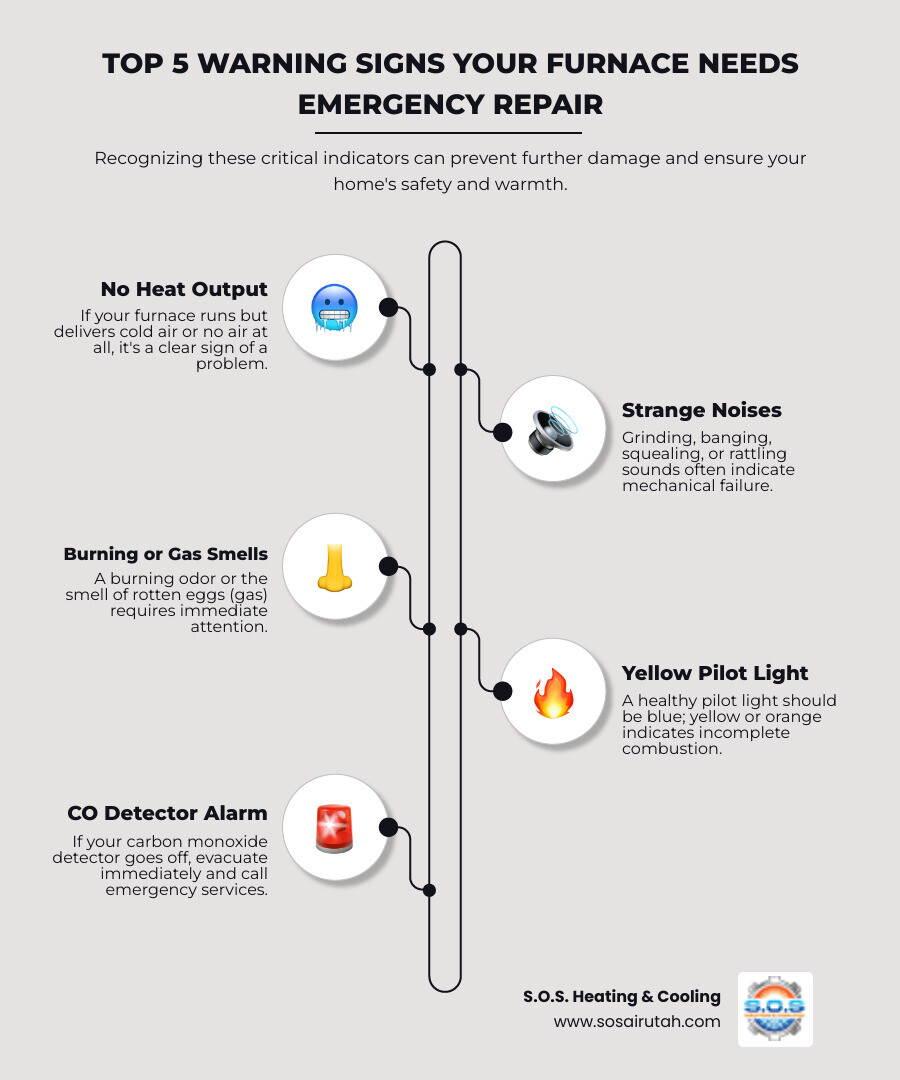 TOP 5 WARNING SIGNS YOUR FURNACE NEEDS EMERGENCY REPAIR

Recognizing these critical indicators can prevent further damage and ensure your home's safety and warmth.

No Heat Output
If your furnace runs but delivers cold air or no air at all, it's a clear sign of a problem.

Strange Noises
Grinding, banging, squealing, or rattling sounds often indicate mechanical failure.

Burning or Gas Smells
A burning odor or the smell of rotten eggs (gas) requires immediate attention.

Yellow Pilot Light
A healthy pilot light should be blue; yellow or orange indicates incomplete combustion.

CO Detector Alarm
If your carbon monoxide detector goes off, evacuate immediately and call emergency services.

S.O.S. Heating & Cooling
www.sosairutah.com

S.O.S