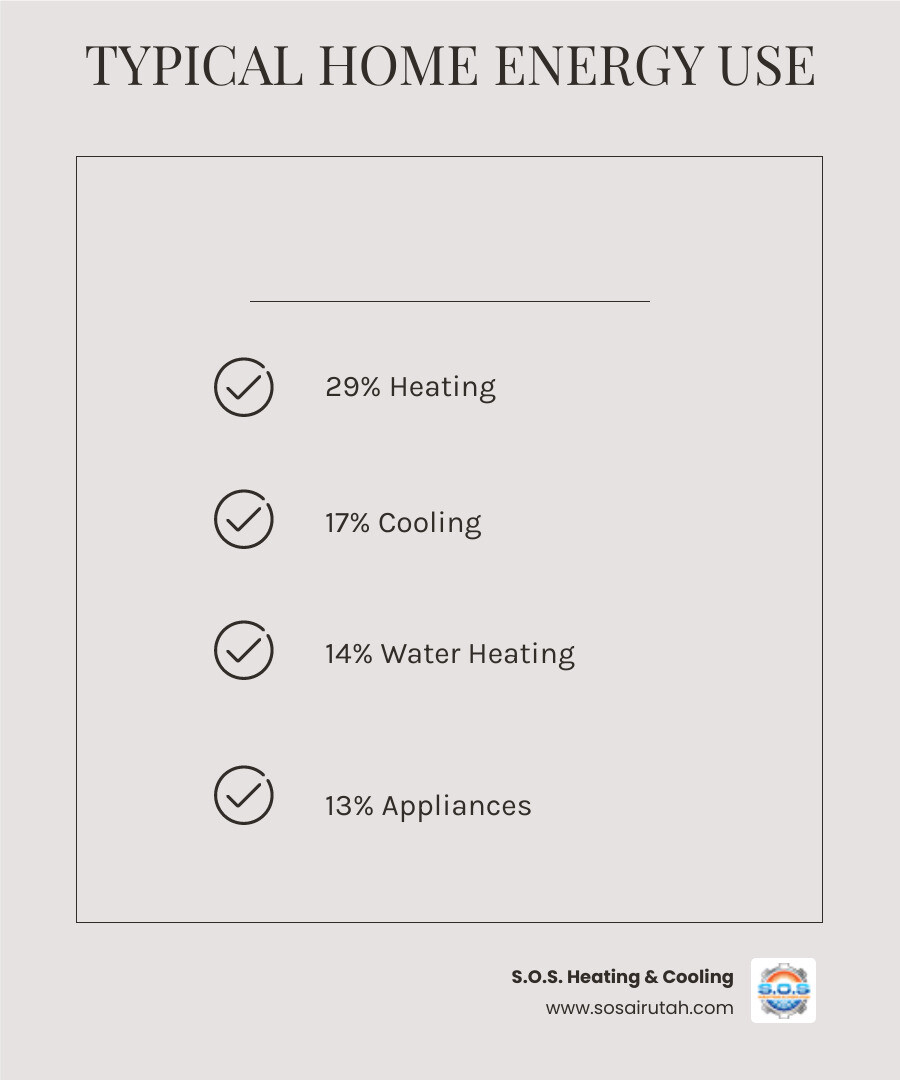 TYPICAL HOME ENERGY USE

29% Heating

17% Cooling

14% Water Heating

13% Appliances

S.O.S. Heating & Cooling
www.sosairutah.com

S.O.S