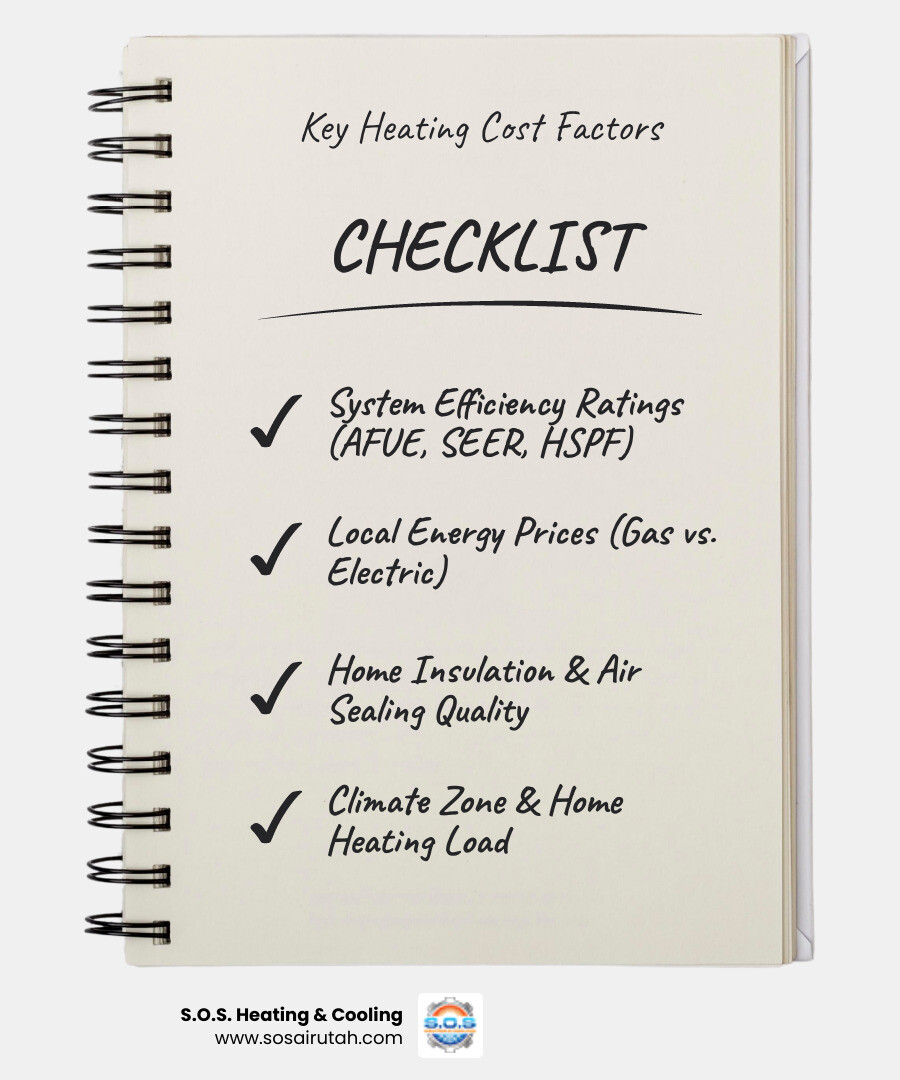 Key Heating Cost Factors

CHECKLIST

✓ System Efficiency Ratings (AFUE, SEER, HSPF)

✓ Local Energy Prices (Gas vs. Electric)

✓ Home Insulation & Air Sealing Quality

✓ Climate Zone & Home Heating Load

S.O.S. Heating & Cooling
www.sosairutah.com

S.O.S