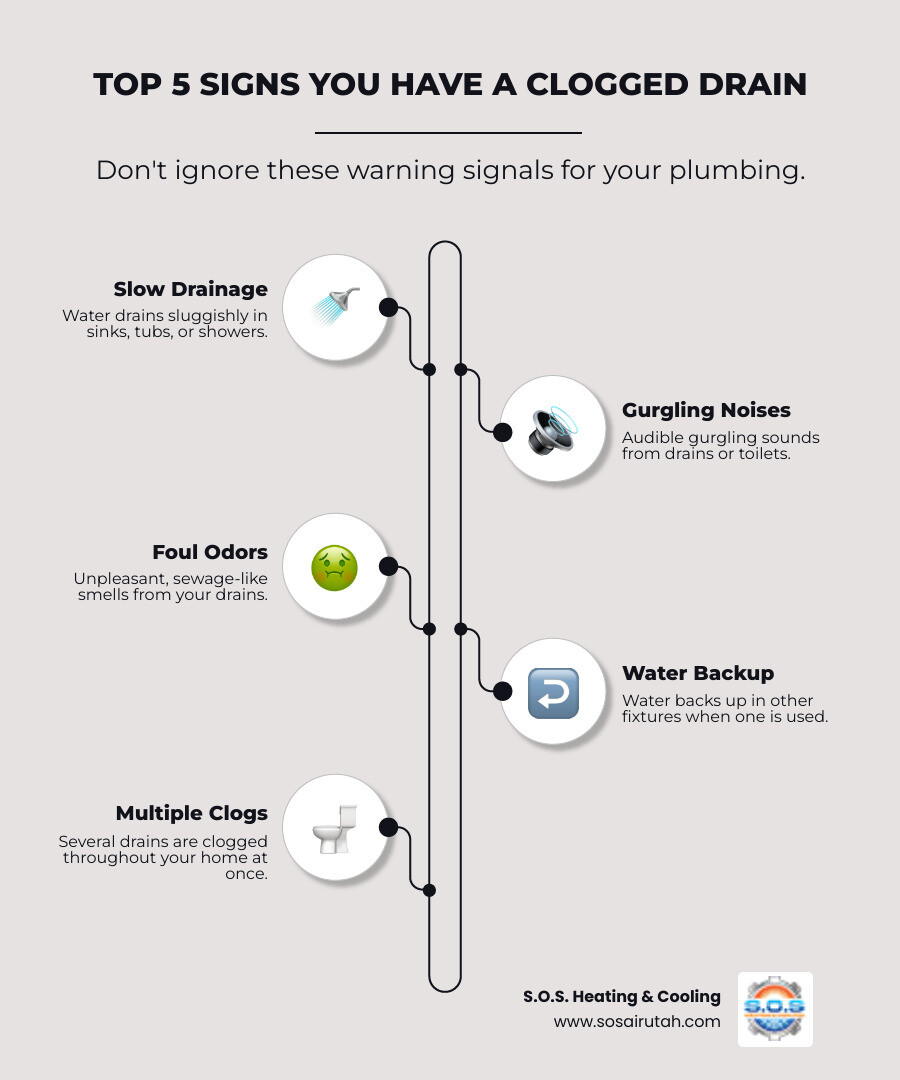 TOP 5 SIGNS YOU HAVE A CLOGGED DRAIN

Don't ignore these warning signals for your plumbing.

Slow Drainage
Water drains sluggishly in sinks, tubs, or showers.

Gurgling Noises
Audible gurgling sounds from drains or toilets.

Foul Odors
Unpleasant, sewage-like smells from your drains.

Water Backup
Water backs up in other fixtures when one is used.

Multiple Clogs
Several drains are clogged throughout your home at once.

S.O.S. Heating & Cooling
www.sosairutah.com

S.O.S