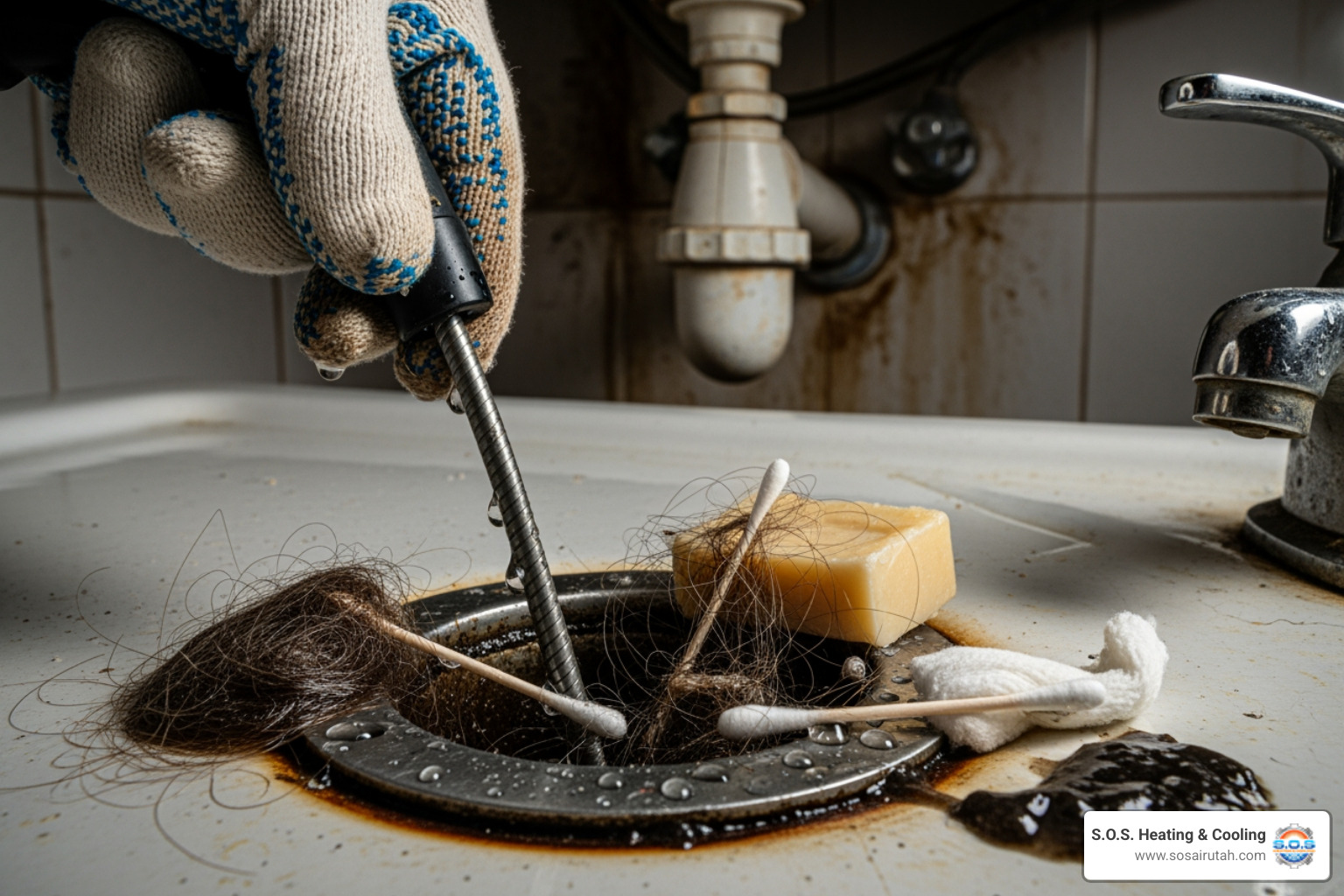 S.O.S. Heating & Cooling
www.sosairutah.com
S.O.S