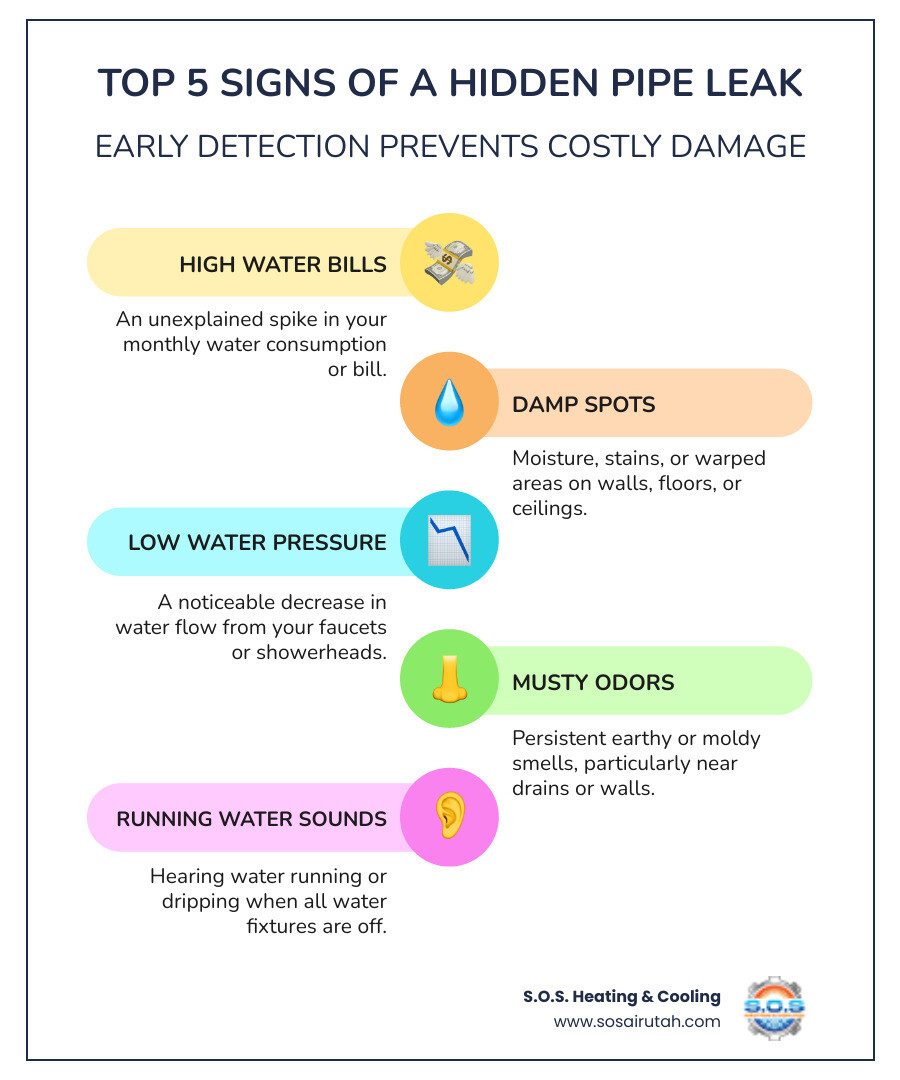 TOP 5 SIGNS OF A HIDDEN PIPE LEAK

EARLY DETECTION PREVENTS COSTLY DAMAGE

HIGH WATER BILLS

An unexplained spike in your monthly water consumption or bill.

DAMP SPOTS

Moisture, stains, or warped areas on walls, floors, or ceilings.

LOW WATER PRESSURE

A noticeable decrease in water flow from your faucets or showerheads.

MUSTY ODORS

Persistent earthy or moldy smells, particularly near drains or walls.

RUNNING WATER SOUNDS

Hearing water running or dripping when all water fixtures are off.

S.O.S. Heating & Cooling
www.sosairutah.com

S.O.S