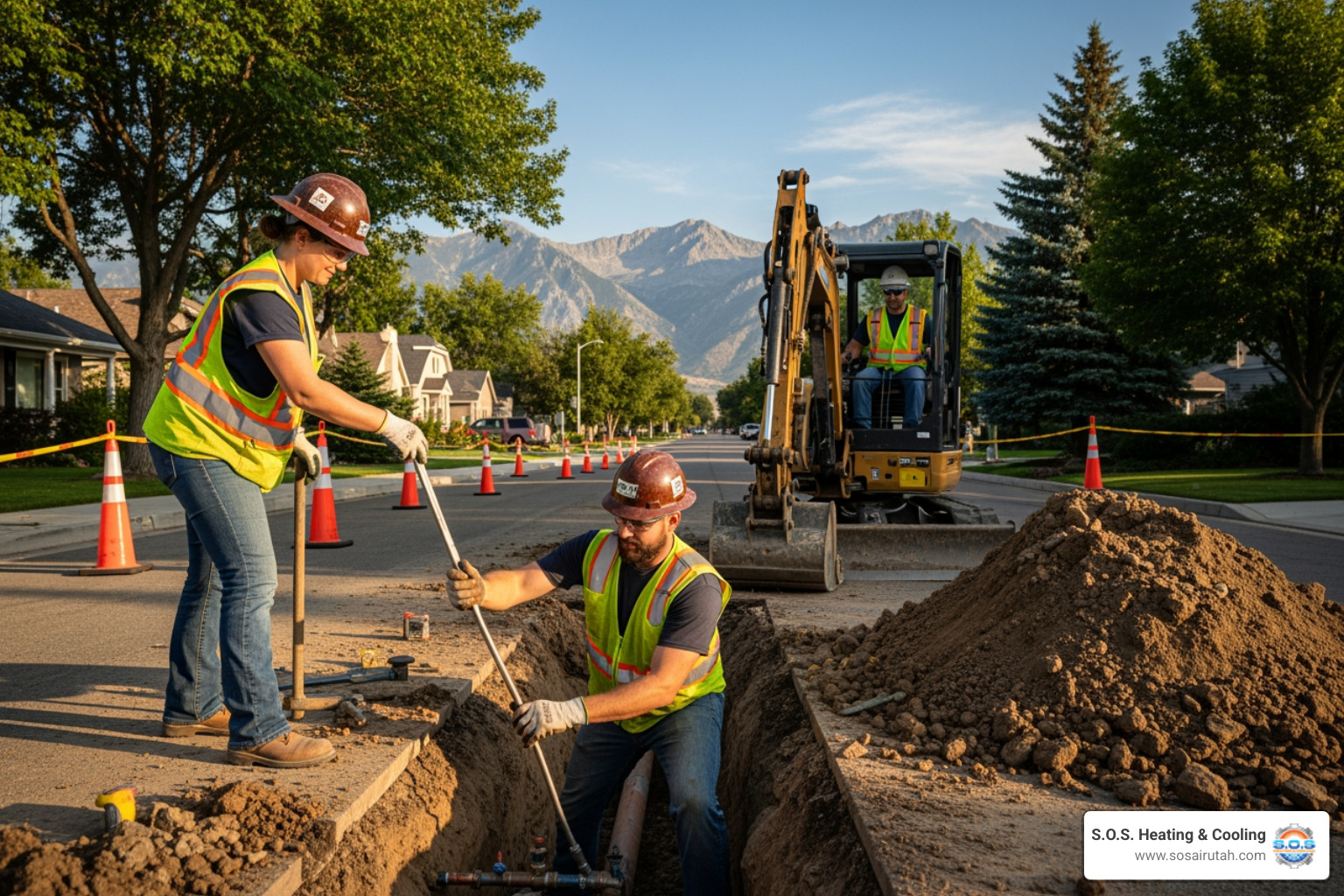 S.O.S. Heating & Cooling
www.sosairutah.com
S.O.S