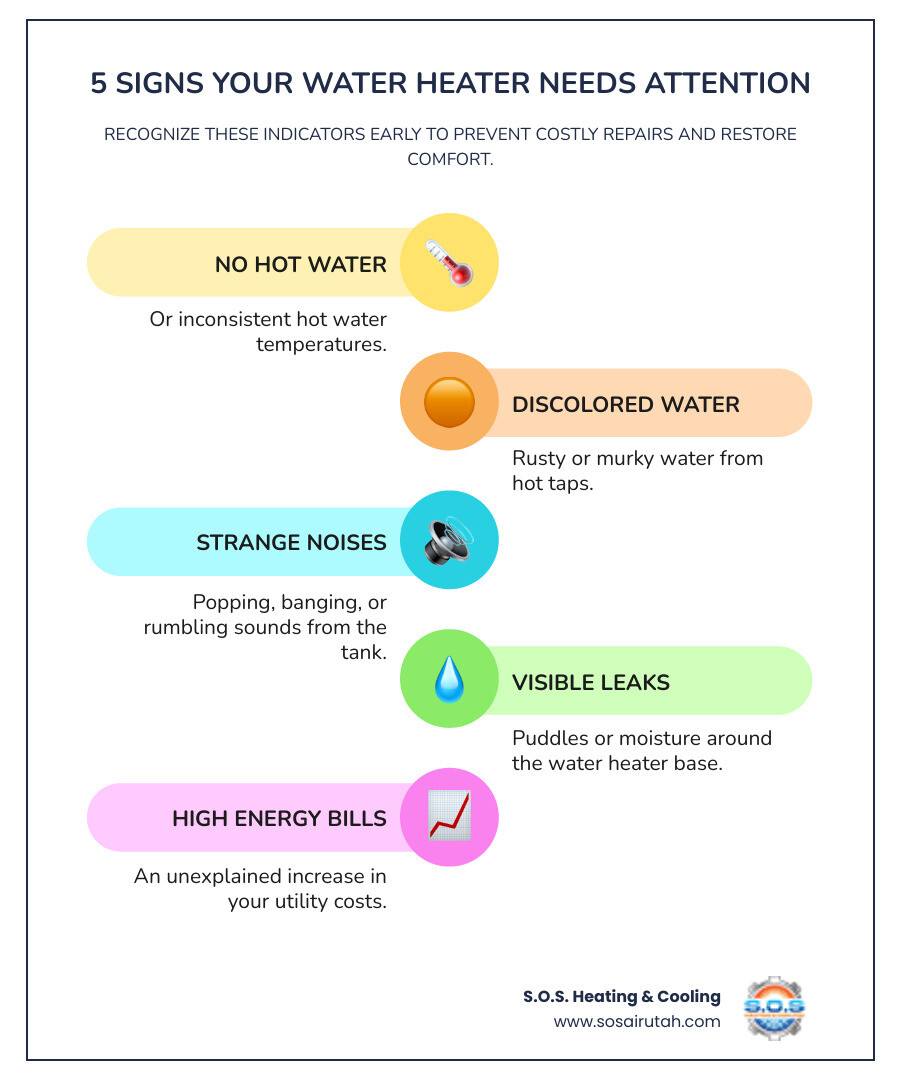 5 SIGNS YOUR WATER HEATER NEEDS ATTENTION

RECOGNIZE THESE INDICATORS EARLY TO PREVENT COSTLY REPAIRS AND RESTORE COMFORT.

NO HOT WATER

Or inconsistent hot water temperatures.

DISCOLORED WATER

Rusty or murky water from hot taps.

STRANGE NOISES

Popping, banging, or rumbling sounds from the tank.

VISIBLE LEAKS

Puddles or moisture around the water heater base.

HIGH ENERGY BILLS

An unexplained increase in your utility costs.

S.O.S. Heating & Cooling
www.sosairutah.com

S.O.S