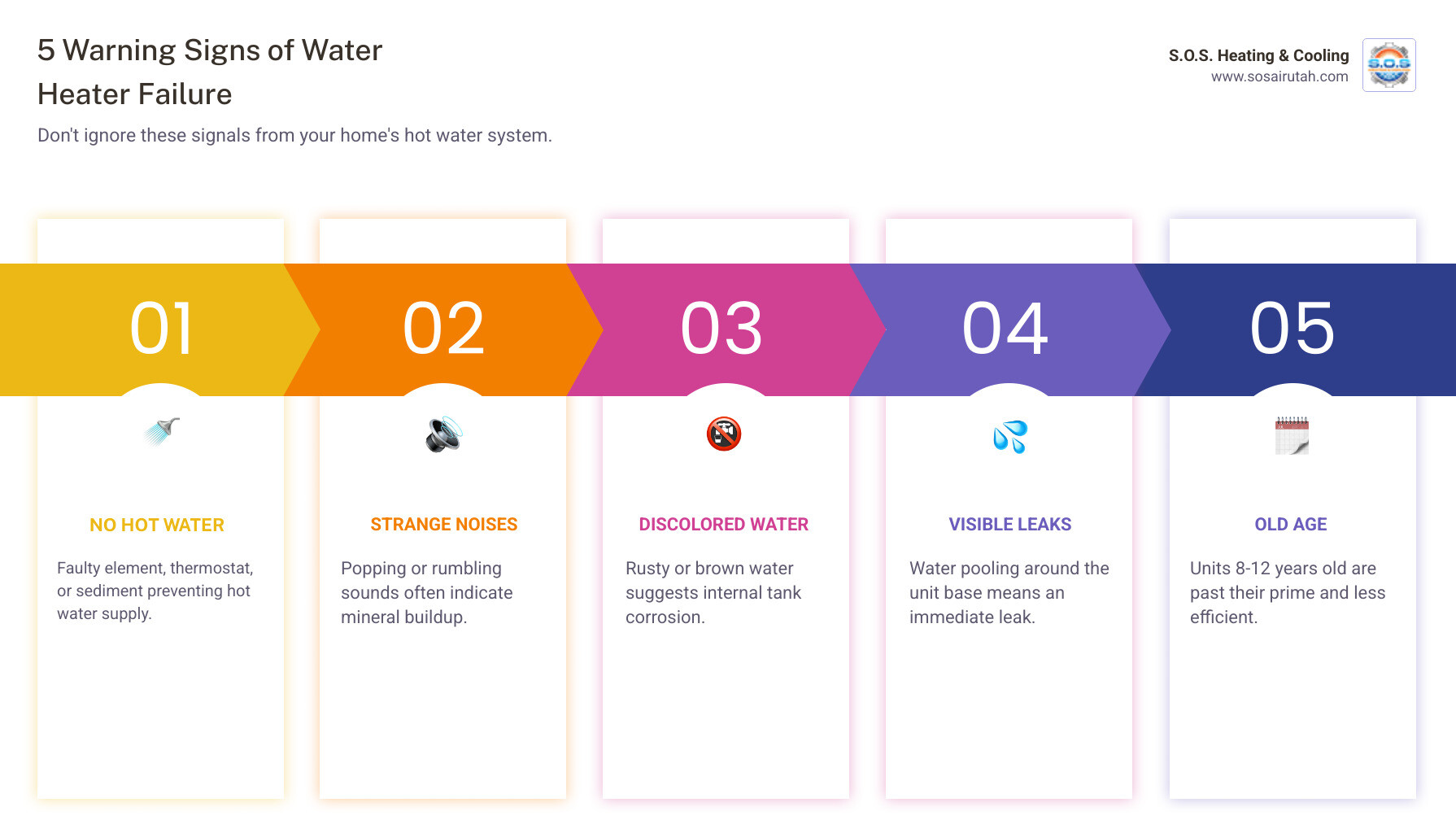 5 Warning Signs of Water Heater Failure

Don't ignore these signals from your home's hot water system.

S.O.S. Heating & Cooling
www.sosairutah.com

S.O.S

01

NO HOT WATER

Faulty element, thermostat, or sediment preventing hot water supply.

02

STRANGE NOISES

Popping or rumbling sounds often indicate mineral buildup.

03

DISCOLORED WATER

Rusty or brown water suggests internal tank corrosion.

04

VISIBLE LEAKS

Water pooling around the unit base means an immediate leak.

05

OLD AGE

Units 8-12 years old are past their prime and less efficient.