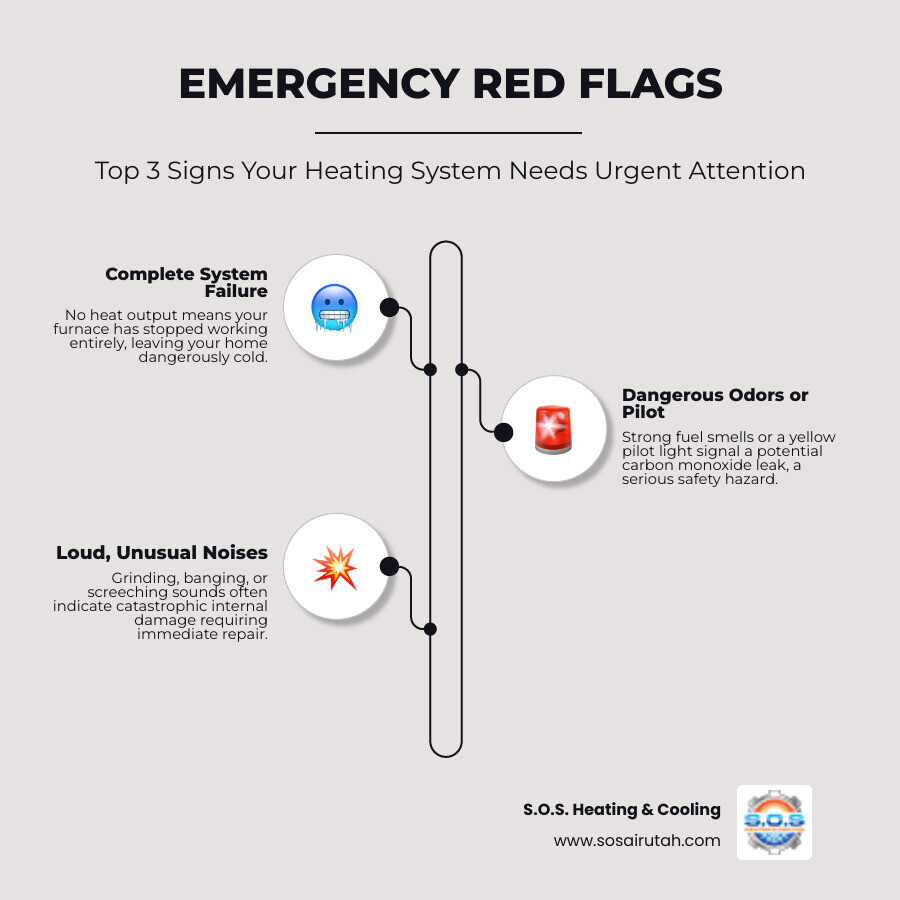 EMERGENCY RED FLAGS

Top 3 Signs Your Heating System Needs Urgent Attention

Complete System Failure

No heat output means your furnace has stopped working entirely, leaving your home dangerously cold.

Dangerous Odors or Pilot

Strong fuel smells or a yellow pilot light signal a potential carbon monoxide leak, a serious safety hazard.

Loud, Unusual Noises

Grinding, banging, or screeching sounds often indicate catastrophic internal damage requiring immediate repair.

S.O.S. Heating & Cooling

www.sosairutah.com

S.O.S