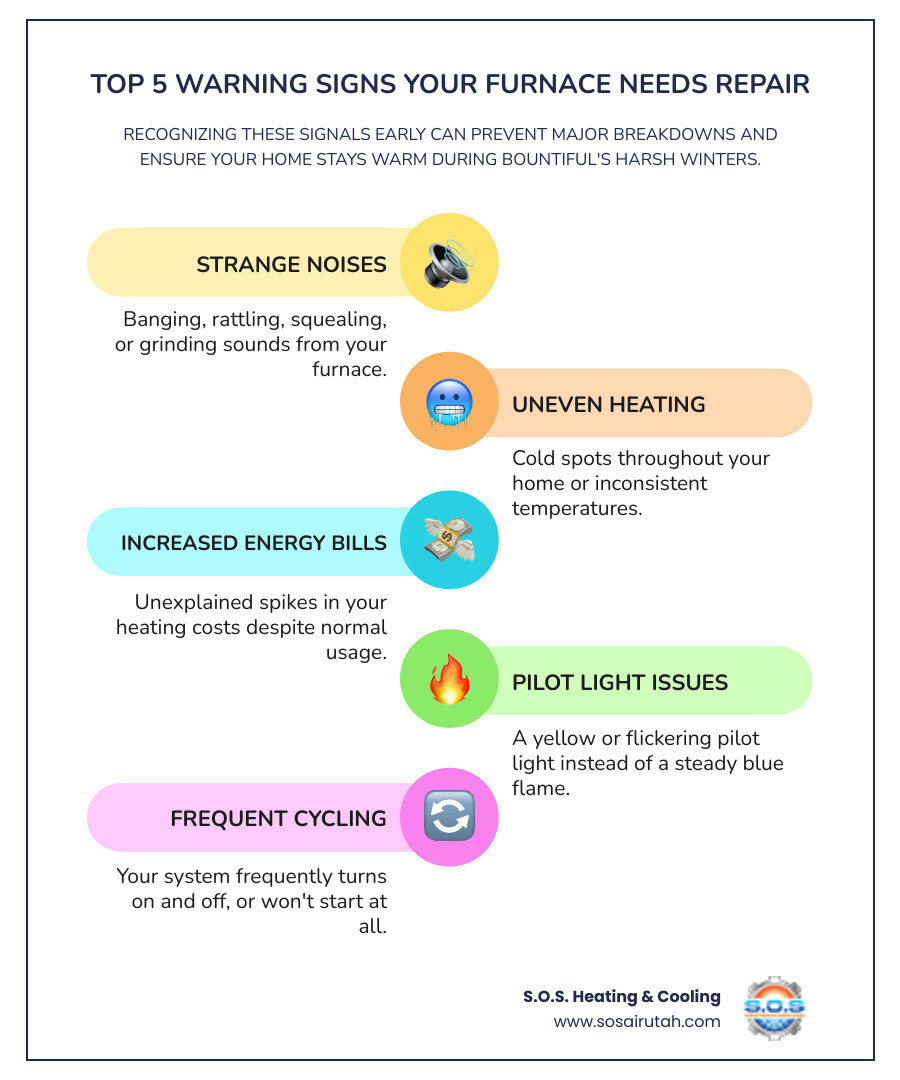 TOP 5 WARNING SIGNS YOUR FURNACE NEEDS REPAIR

RECOGNIZING THESE SIGNALS EARLY CAN PREVENT MAJOR BREAKDOWNS AND ENSURE YOUR HOME STAYS WARM DURING BOUNTIFUL'S HARSH WINTERS.

STRANGE NOISES

Banging, rattling, squealing, or grinding sounds from your furnace.

UNEVEN HEATING

Cold spots throughout your home or inconsistent temperatures.

INCREASED ENERGY BILLS

Unexplained spikes in your heating costs despite normal usage.

PILOT LIGHT ISSUES

A yellow or flickering pilot light instead of a steady blue flame.

FREQUENT CYCLING

Your system frequently turns on and off, or won't start at all.

S.O.S. Heating & Cooling
www.sosairutah.com

S.O.S