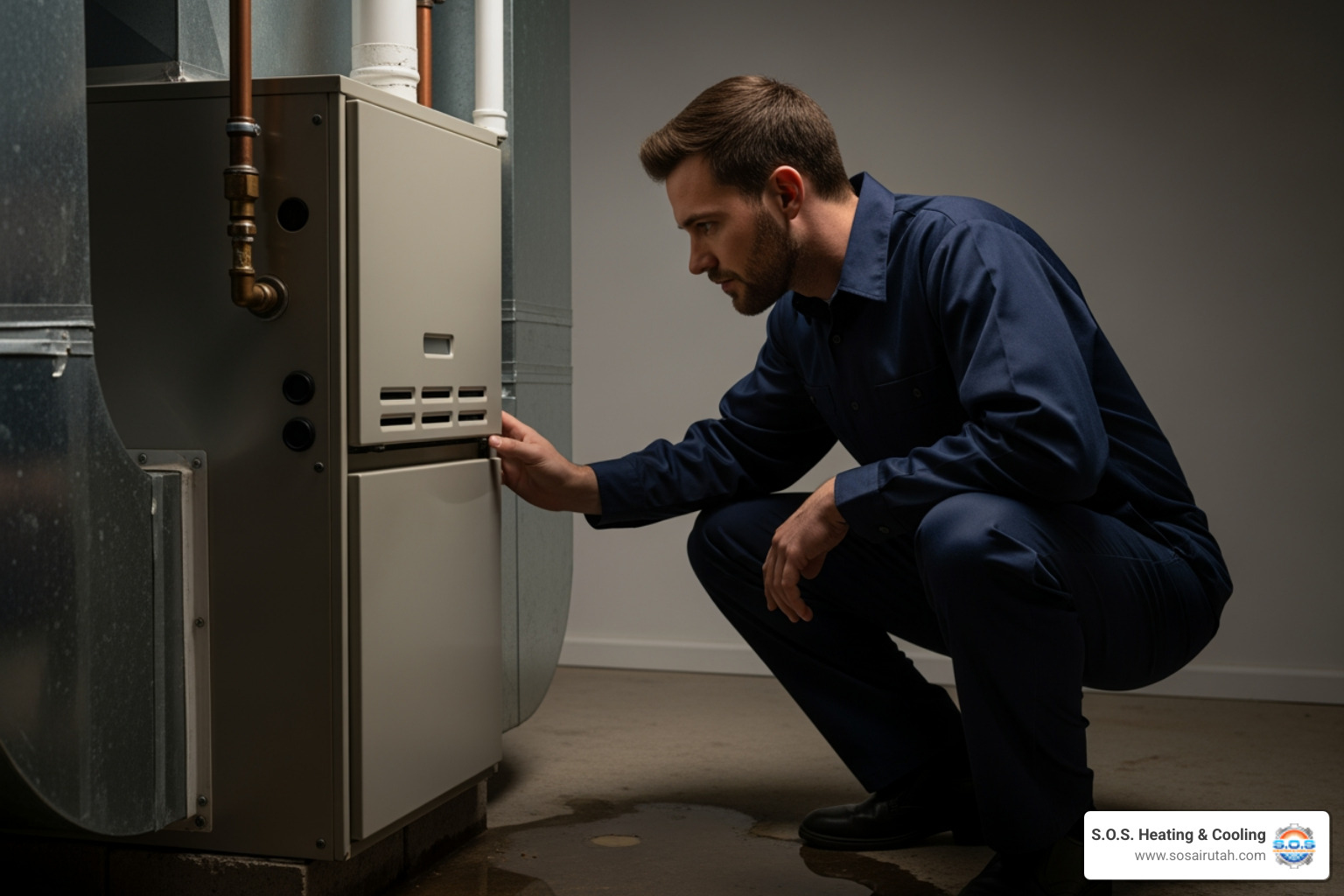 S.O.S. Heating & Cooling
www.sosairutah.com
S.O.S