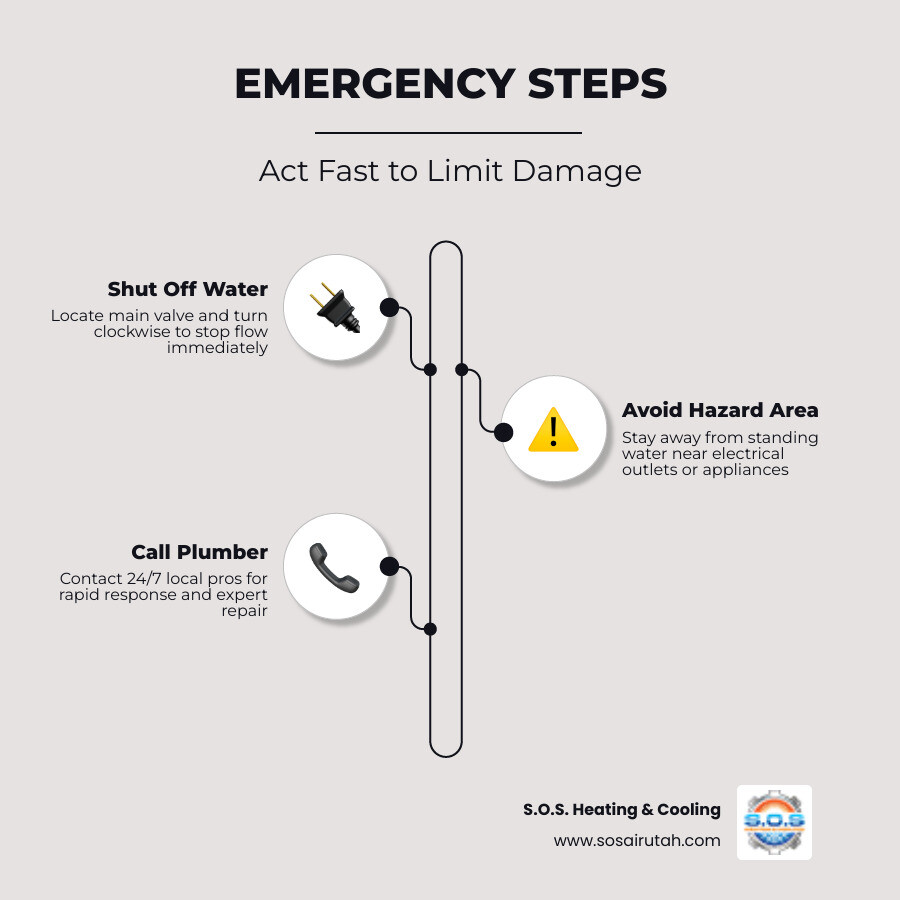 EMERGENCY STEPS

Act Fast to Limit Damage

Shut Off Water
Locate main valve and turn clockwise to stop flow immediately

Avoid Hazard Area
Stay away from standing water near electrical outlets or appliances

Call Plumber
Contact 24/7 local pros for rapid response and expert repair

S.O.S. Heating & Cooling
www.sosairutah.com

S.O.S