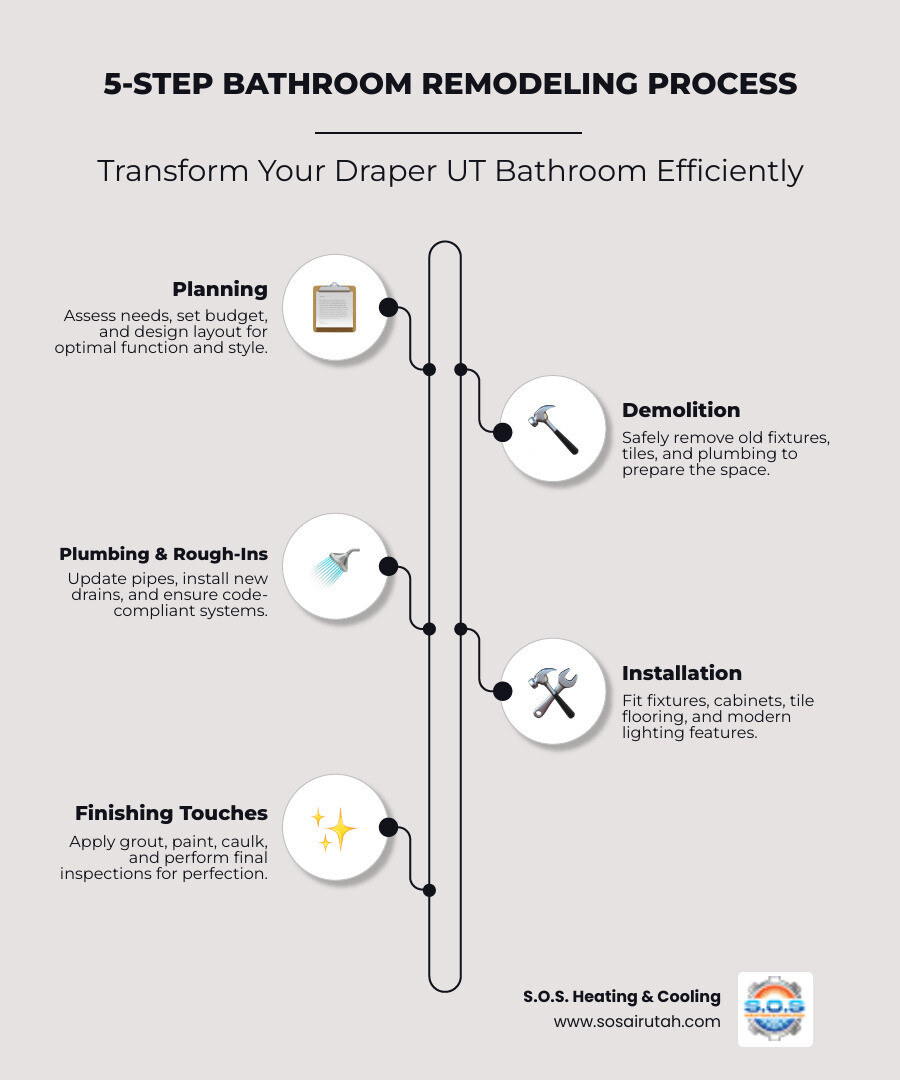 5-STEP BATHROOM REMODELING PROCESS

Transform Your Draper UT Bathroom Efficiently

Planning
Assess needs, set budget, and design layout for optimal function and style.

Demolition
Safely remove old fixtures, tiles, and plumbing to prepare the space.

Plumbing & Rough-Ins
Update pipes, install new drains, and ensure code-compliant systems.

Installation
Fit fixtures, cabinets, tile flooring, and modern lighting features.

Finishing Touches
Apply grout, paint, caulk, and perform final inspections for perfection.

S.O.S. Heating & Cooling
www.sosairutah.com

S.O.S