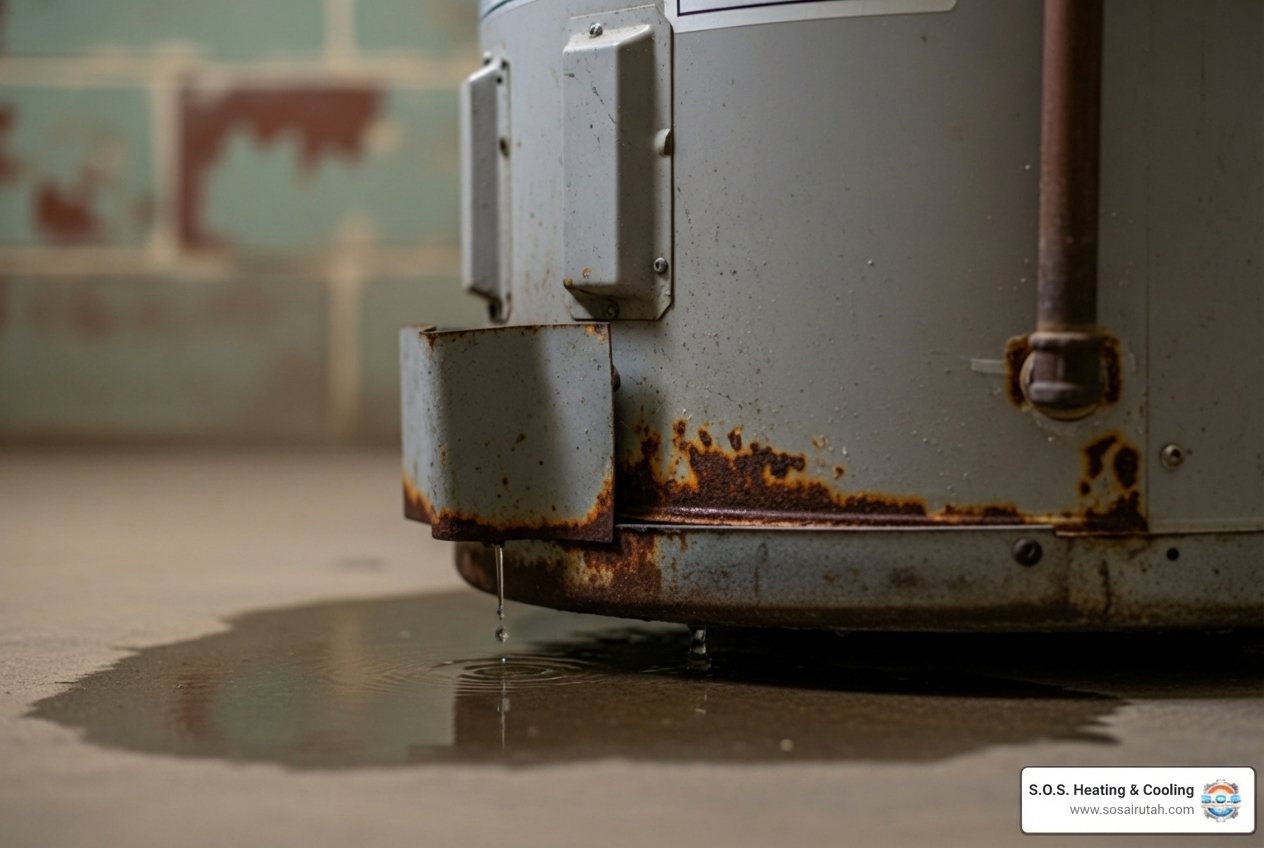 S.O.S. Heating & Cooling
www.sosairutah.com
S.O.S