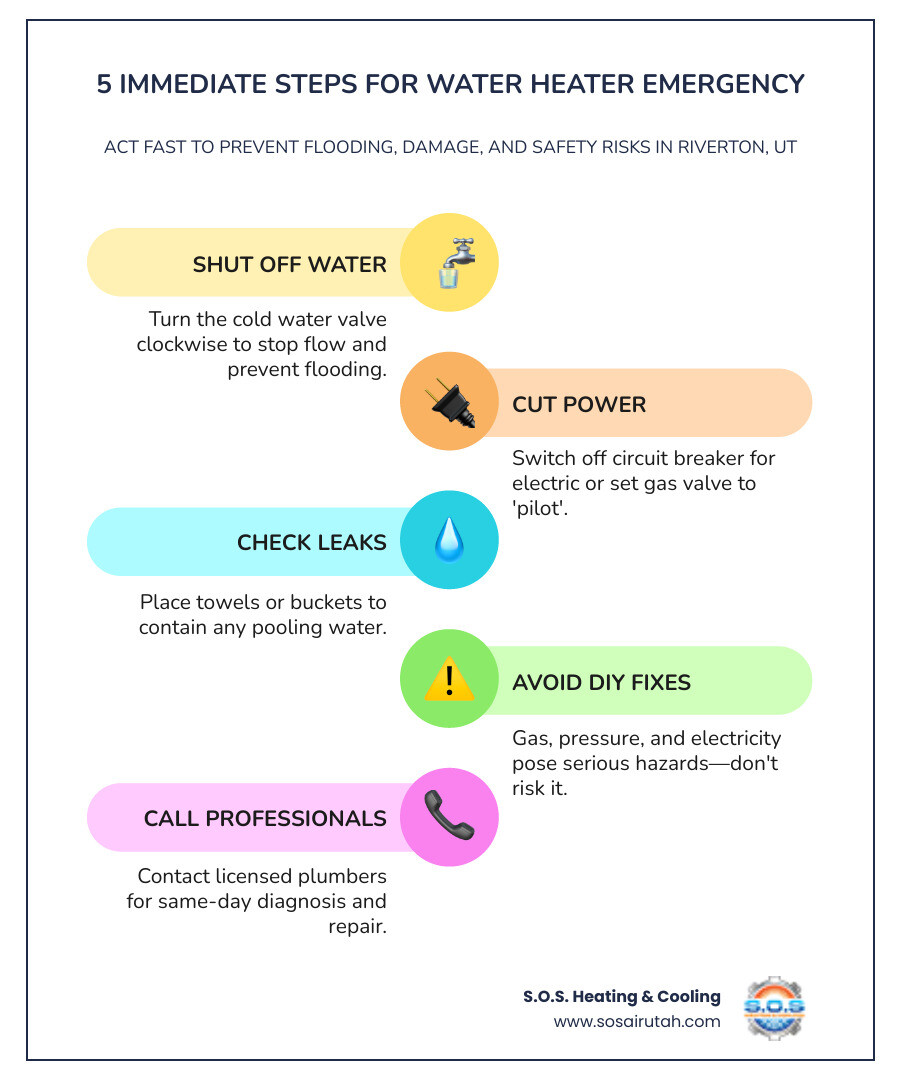 5 IMMEDIATE STEPS FOR WATER HEATER EMERGENCY

ACT FAST TO PREVENT FLOODING, DAMAGE, AND SAFETY RISKS IN RIVERTON, UT

SHUT OFF WATER

Turn the cold water valve clockwise to stop flow and prevent flooding.

CUT POWER

Switch off circuit breaker for electric or set gas valve to 'pilot'.

CHECK LEAKS

Place towels or buckets to contain any pooling water.

AVOID DIY FIXES

Gas, pressure, and electricity pose serious hazards—don't risk it.

CALL PROFESSIONALS

Contact licensed plumbers for same-day diagnosis and repair.

S.O.S. Heating & Cooling
www.sosairutah.com

S.O.S