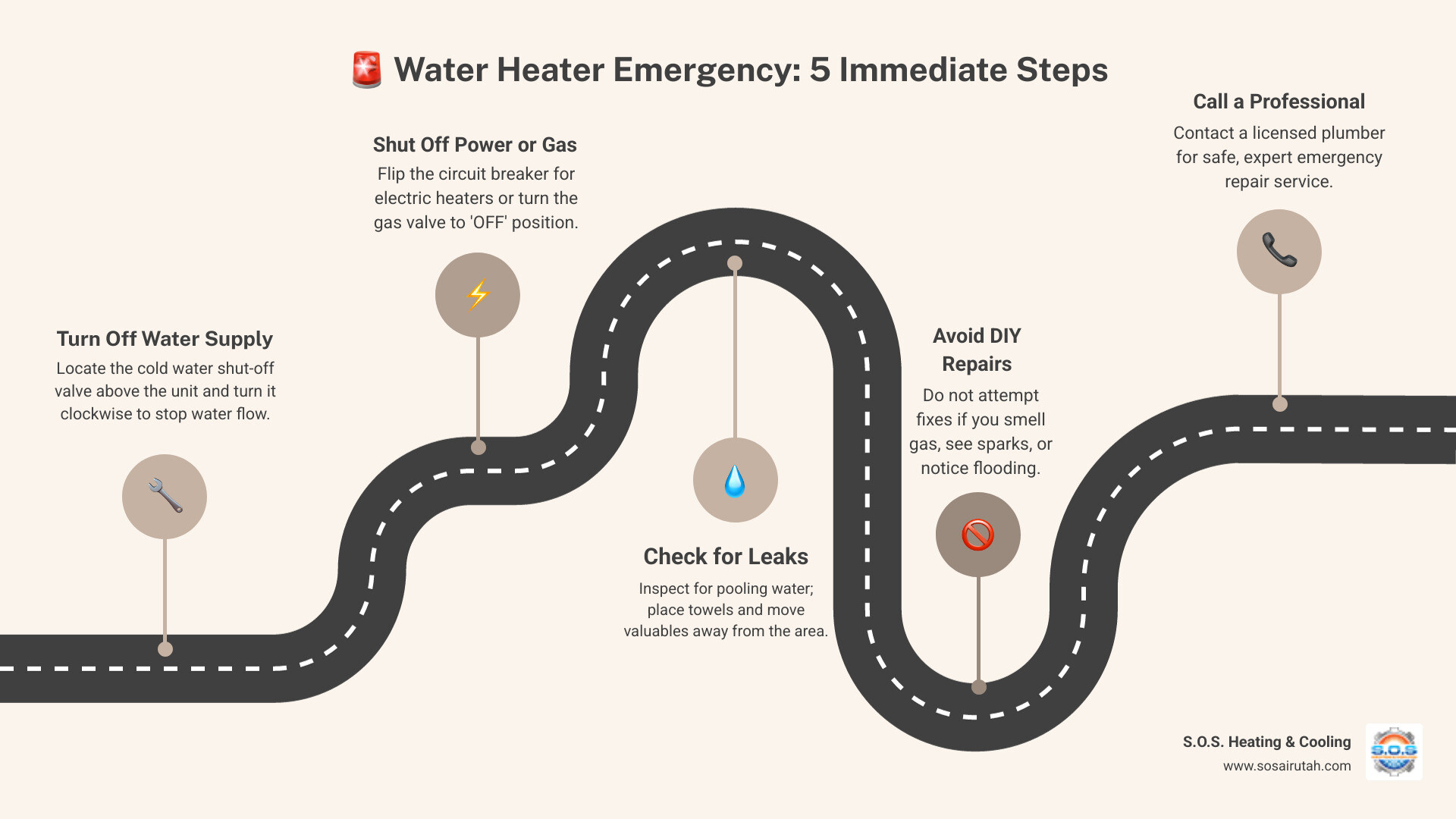 🚨 Water Heater Emergency: 5 Immediate Steps

Turn Off Water Supply
Locate the cold water shut-off valve above the unit and turn it clockwise to stop water flow.

Shut Off Power or Gas
Flip the circuit breaker for electric heaters or turn the gas valve to 'OFF' position.

Check for Leaks
Inspect for pooling water; place towels and move valuables away from the area.

Avoid DIY Repairs
Do not attempt fixes if you smell gas, see sparks, or notice flooding.

Call a Professional
Contact a licensed plumber for safe, expert emergency repair service.

S.O.S. Heating & Cooling
www.sosairutah.com

S.O.S