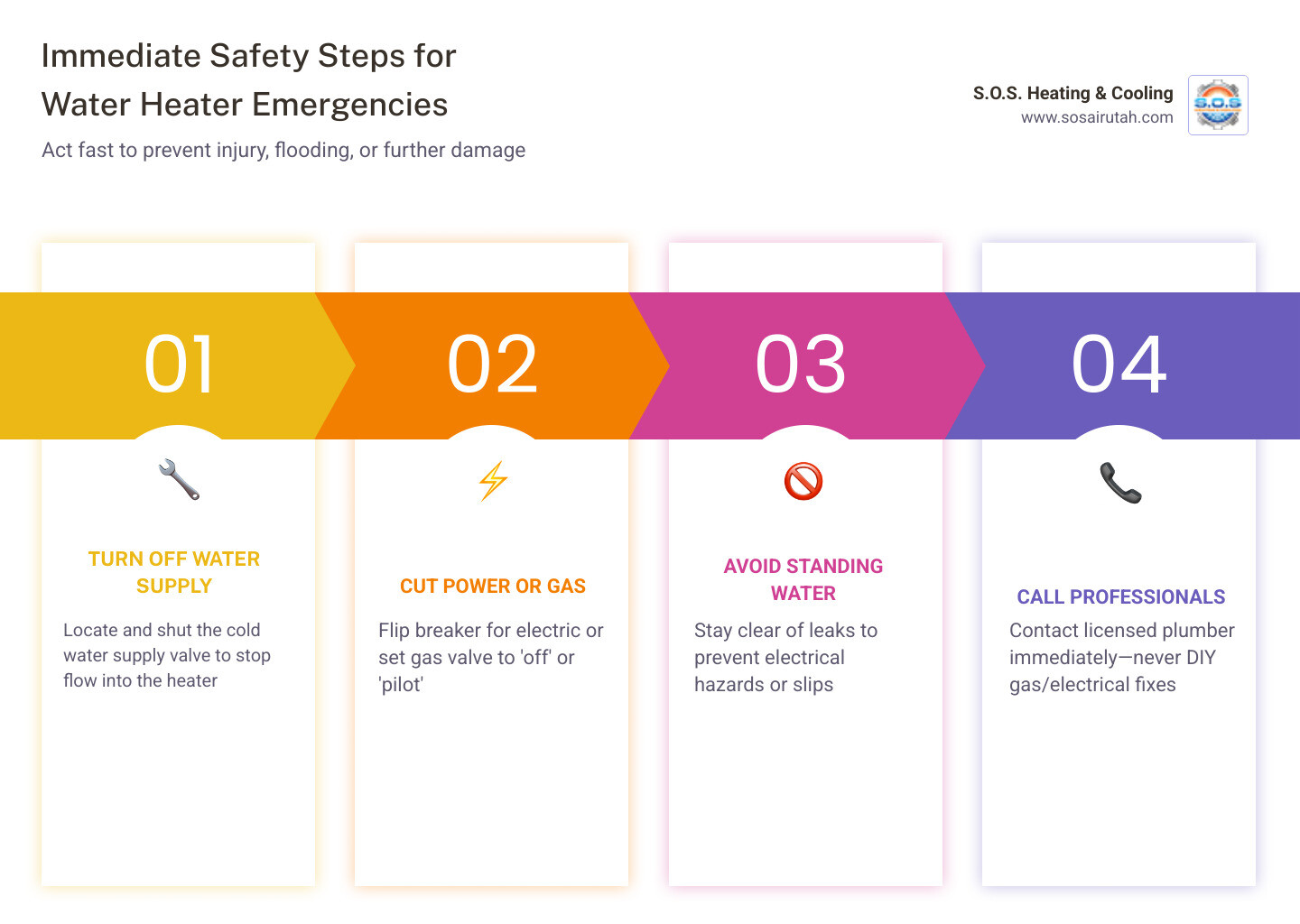 Immediate Safety Steps for Water Heater Emergencies

Act fast to prevent injury, flooding, or further damage

S.O.S. Heating & Cooling
www.sosairutah.com

S.O.S

01

TURN OFF WATER SUPPLY

Locate and shut the cold water supply valve to stop flow into the heater

02

CUT POWER OR GAS

Flip breaker for electric or set gas valve to 'off' or 'pilot'

03

AVOID STANDING WATER

Stay clear of leaks to prevent electrical hazards or slips

04

CALL PROFESSIONALS

Contact licensed plumber immediately—never DIY gas/electrical fixes