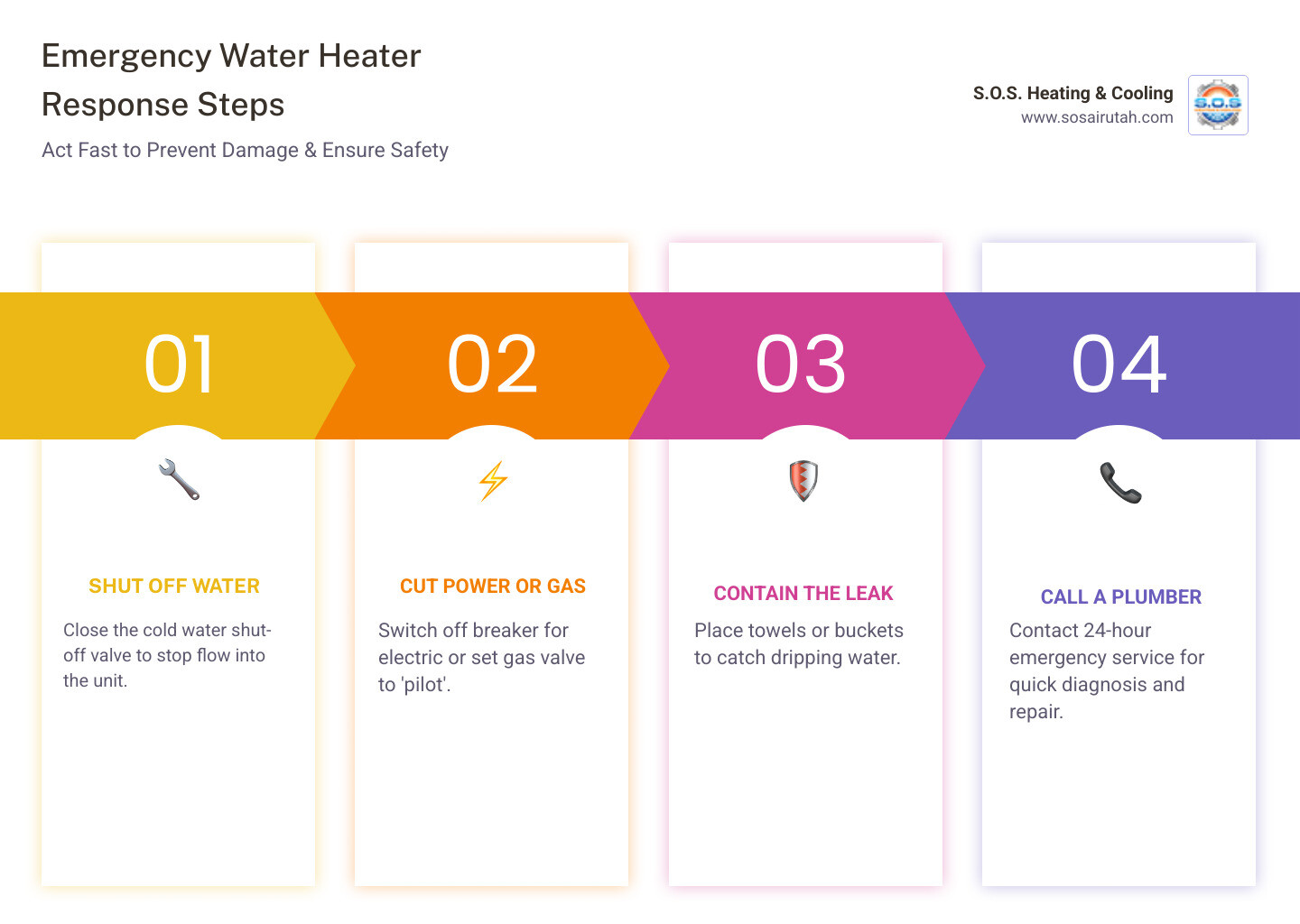 Emergency Water Heater Response Steps

Act Fast to Prevent Damage & Ensure Safety

S.O.S. Heating & Cooling
www.sosairutah.com

S.O.S

01

SHUT OFF WATER

Close the cold water shut-off valve to stop flow into the unit.

02

CUT POWER OR GAS

Switch off breaker for electric or set gas valve to 'pilot'.

03

CONTAIN THE LEAK

Place towels or buckets to catch dripping water.

04

CALL A PLUMBER

Contact 24-hour emergency service for quick diagnosis and repair.