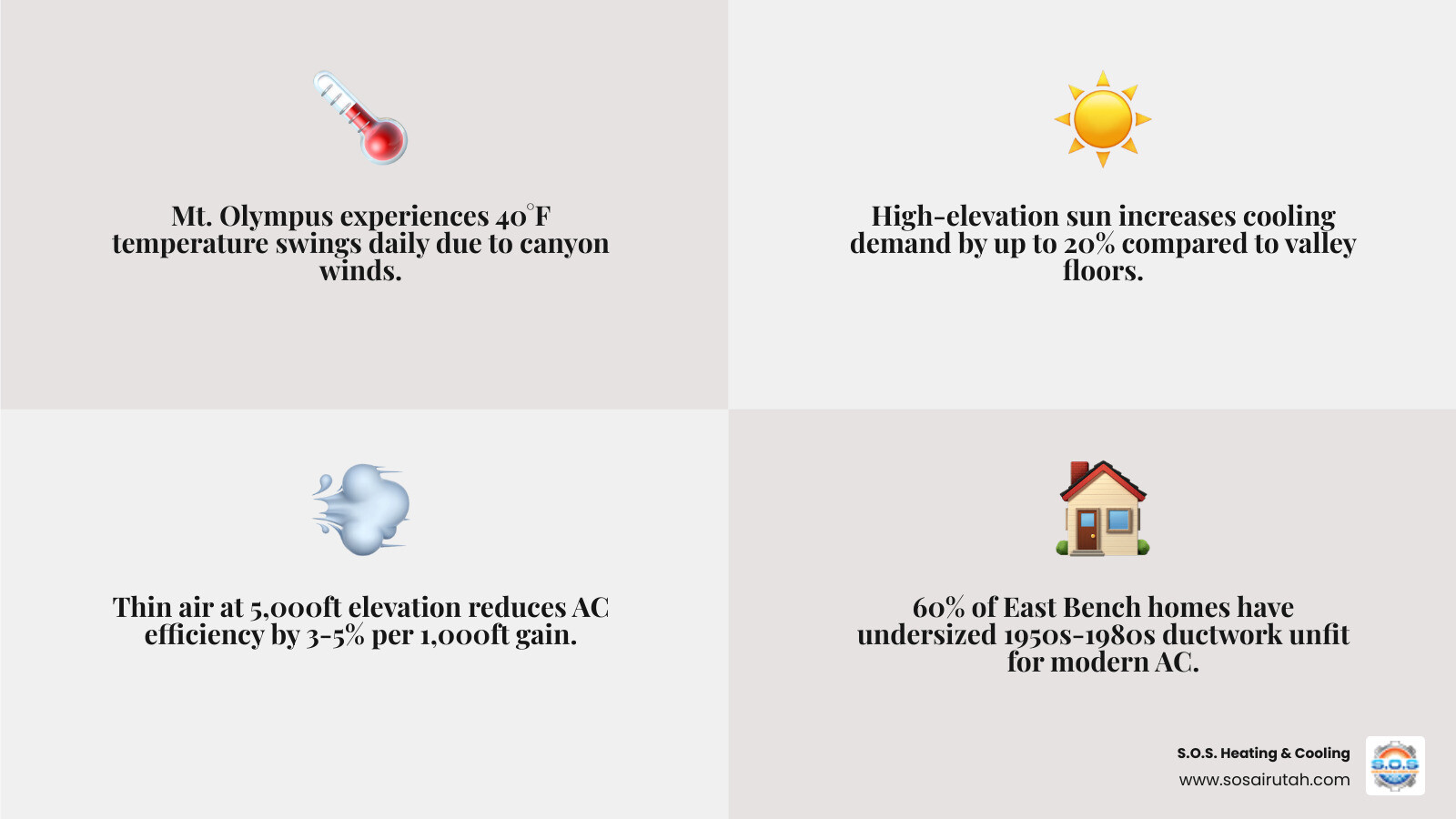 Mt. Olympus experiences 40°F temperature swings daily due to canyon winds.

High-elevation sun increases cooling demand by up to 20% compared to valley floors.

Thin air at 5,000ft elevation reduces AC efficiency by 3-5% per 1,000ft gain.

60% of East Bench homes have undersized 1950s-1980s ductwork unfit for modern AC.

S.O.S. Heating & Cooling
www.sosairutah.com

S.O.S