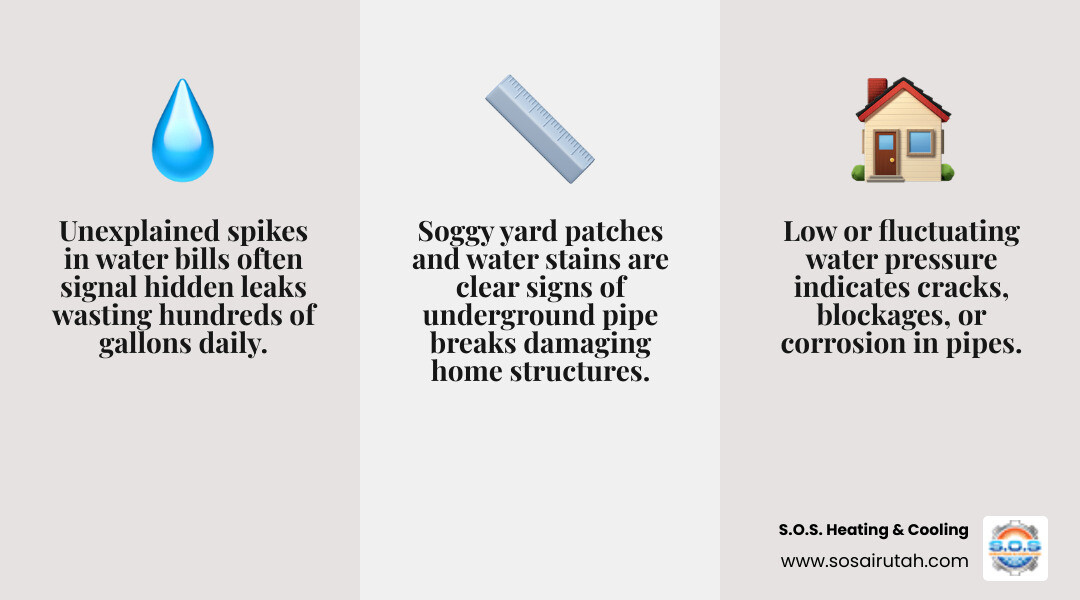 Unexplained spikes in water bills often signal hidden leaks wasting hundreds of gallons daily.

Soggy yard patches and water stains are clear signs of underground pipe breaks damaging home structures.

Low or fluctuating water pressure indicates cracks, blockages, or corrosion in pipes.

S.O.S. Heating & Cooling
www.sosairutah.com

S.O.S