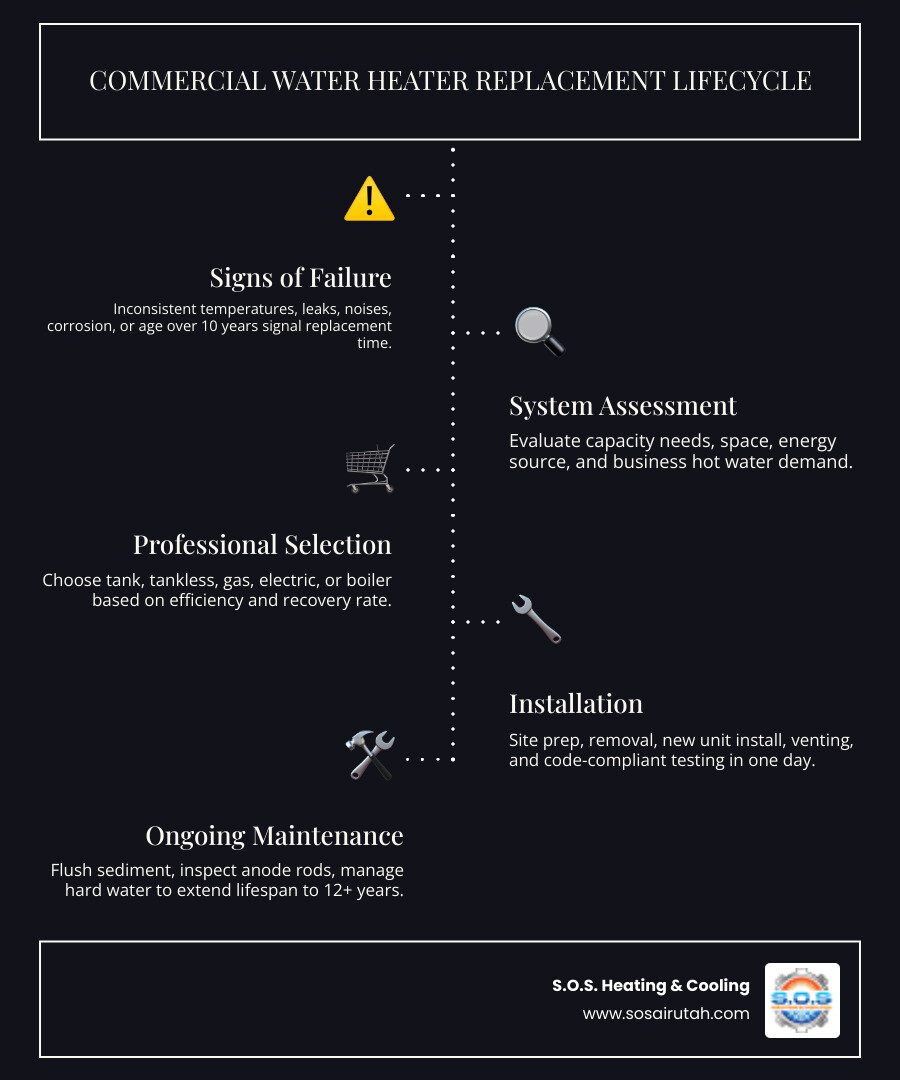 COMMERCIAL WATER HEATER REPLACEMENT LIFECYCLE

Signs of Failure

Inconsistent temperatures, leaks, noises, corrosion, or age over 10 years signal replacement time.

System Assessment

Evaluate capacity needs, space, energy source, and business hot water demand.

Professional Selection

Choose tank, tankless, gas, electric, or boiler based on efficiency and recovery rate.

Installation

Site prep, removal, new unit install, venting, and code-compliant testing in one day.

Ongoing Maintenance

Flush sediment, inspect anode rods, manage hard water to extend lifespan to 12+ years.

S.O.S. Heating & Cooling
www.sosairutah.com

S.O.S