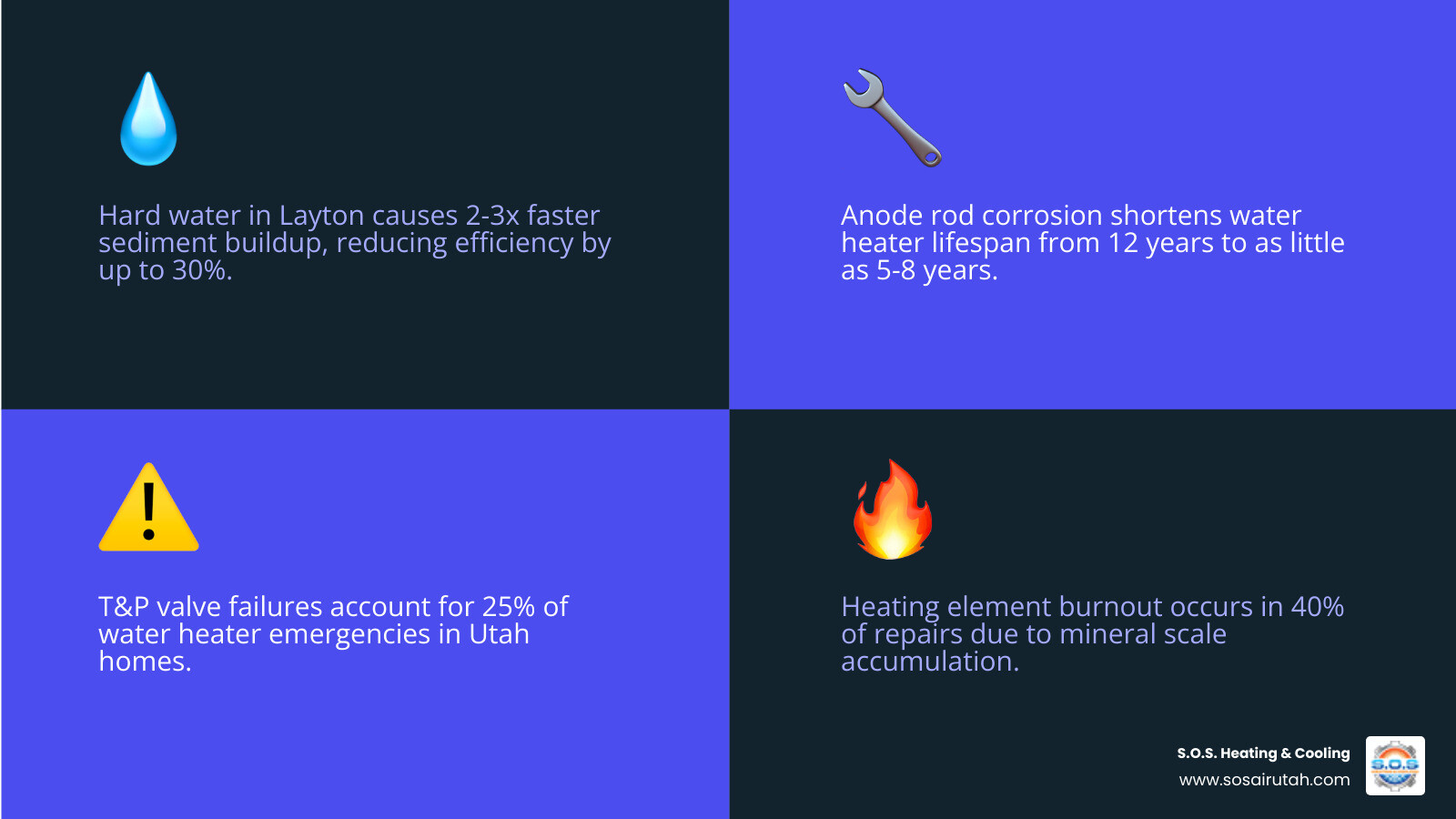 Hard water in Layton causes 2-3x faster sediment buildup, reducing efficiency by up to 30%.

Anode rod corrosion shortens water heater lifespan from 12 years to as little as 5-8 years.

T&P valve failures account for 25% of water heater emergencies in Utah homes.

Heating element burnout occurs in 40% of repairs due to mineral scale accumulation.

S.O.S. Heating & Cooling
www.sosairutah.com

S.O.S