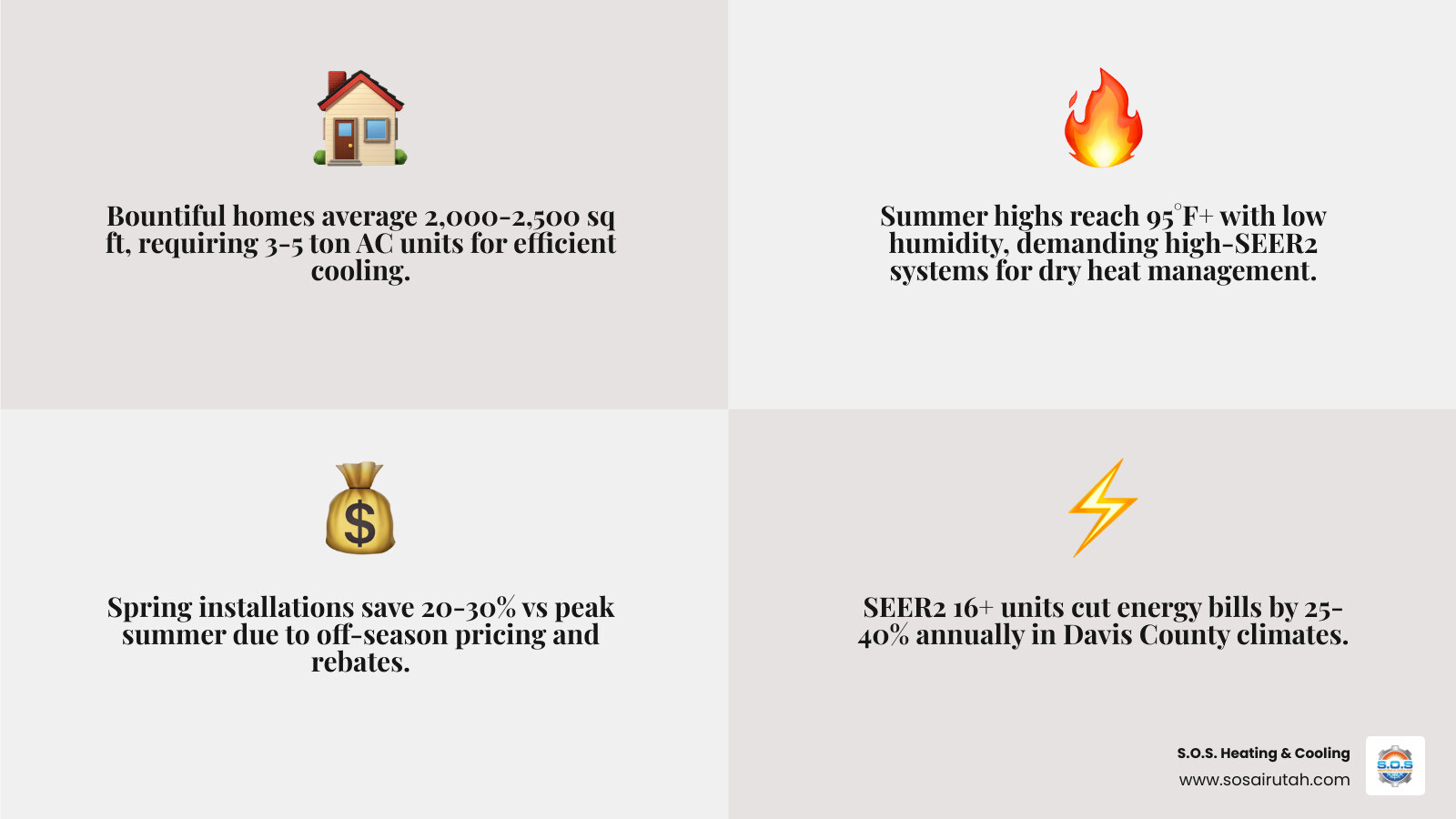 Bountiful homes average 2,000-2,500 sq ft, requiring 3-5 ton AC units for efficient cooling.

Summer highs reach 95°F+ with low humidity, demanding high-SEER2 systems for dry heat management.

Spring installations save 20-30% vs peak summer due to off-season pricing and rebates.

SEER2 16+ units cut energy bills by 25-40% annually in Davis County climates.

S.O.S. Heating & Cooling
www.sosairutah.com

S.O.S