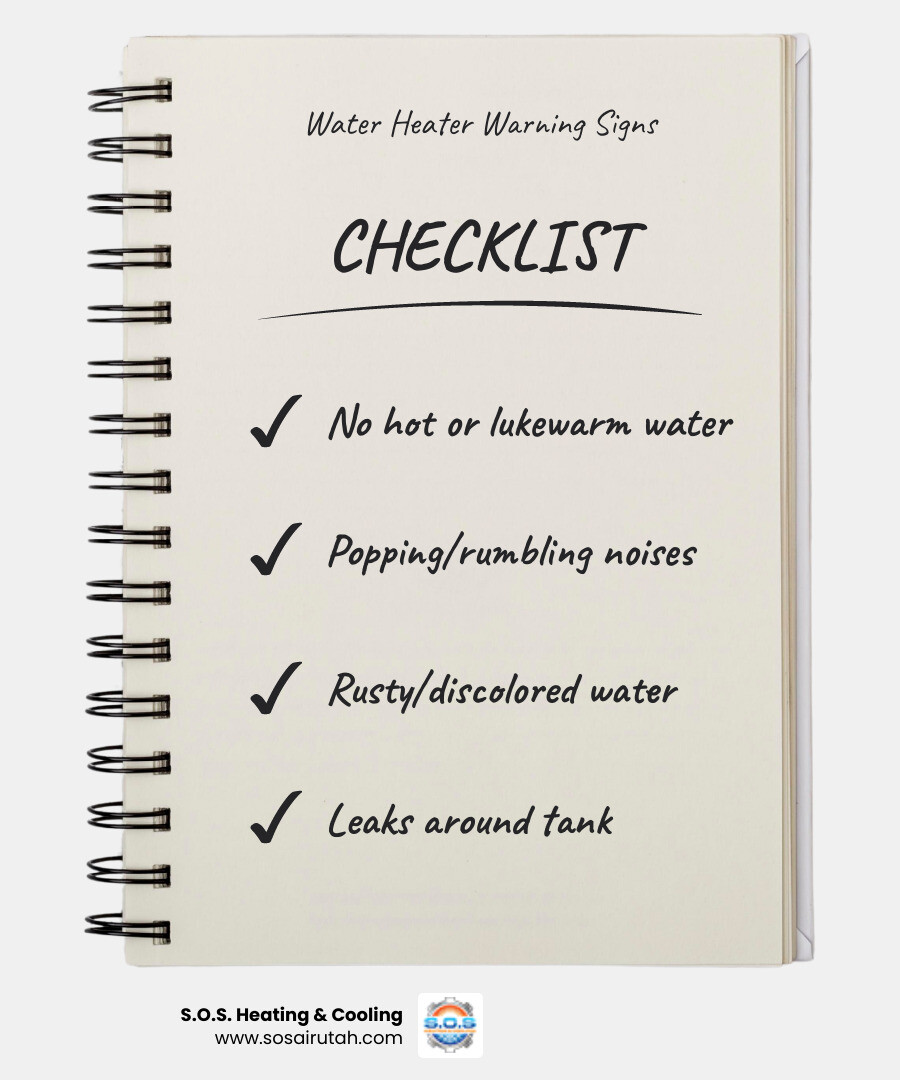 Water Heater Warning Signs

CHECKLIST

✓ No hot or lukewarm water

✓ Popping/rumbling noises

✓ Rusty/discolored water

✓ Leaks around tank

S.O.S. Heating & Cooling
www.sosairutah.com

S.O.S