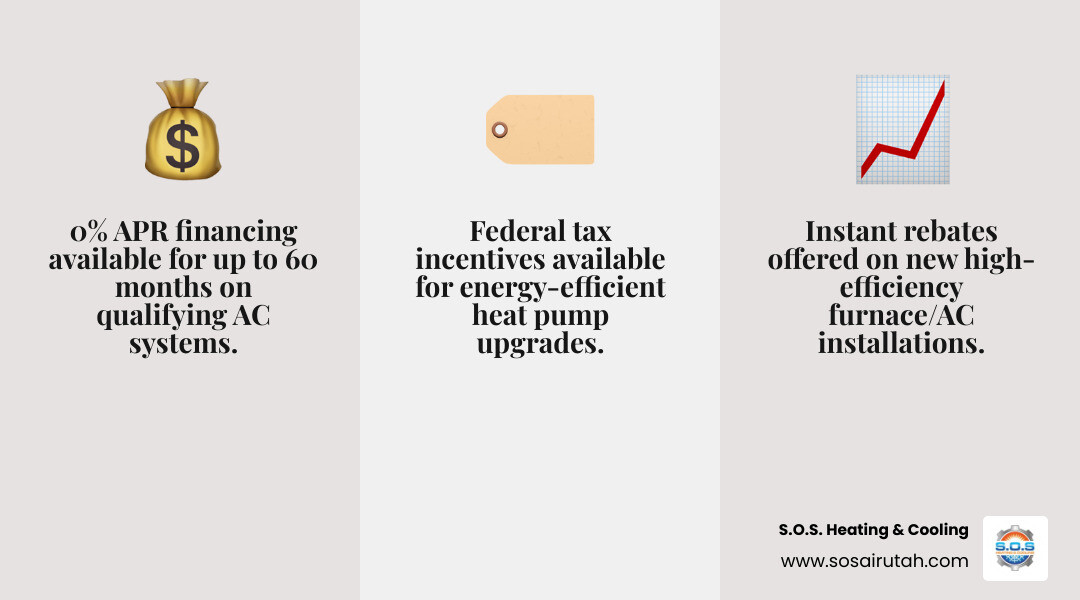 0% APR financing available for up to 60 months on qualifying AC systems.

Federal tax incentives available for energy-efficient heat pump upgrades.

Instant rebates offered on new high-efficiency furnace/AC installations.

S.O.S. Heating & Cooling
www.sosairutah.com

S.O.S